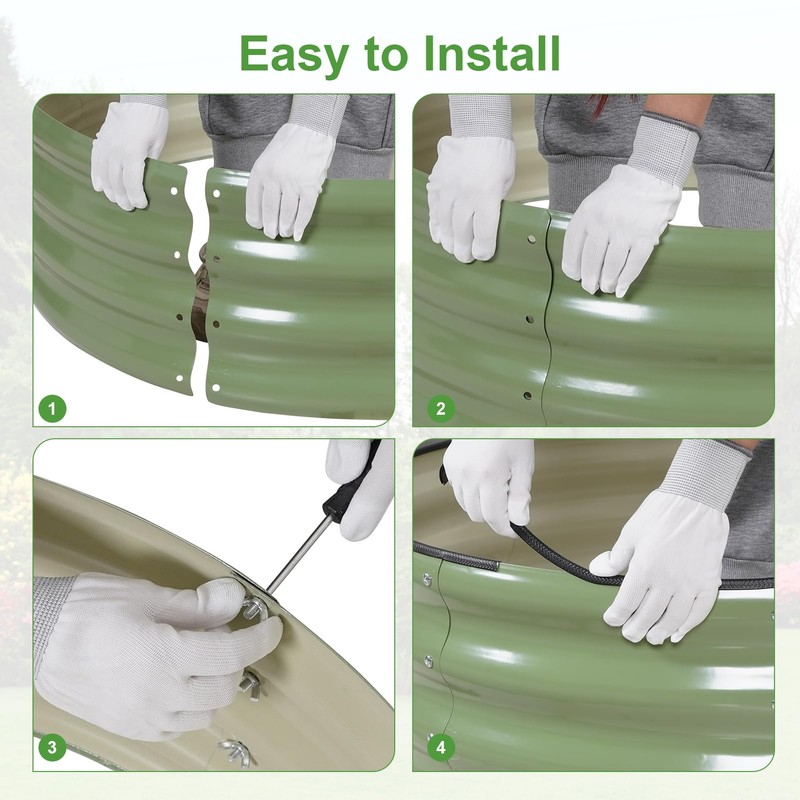 Easy to Install

1

2

3

4