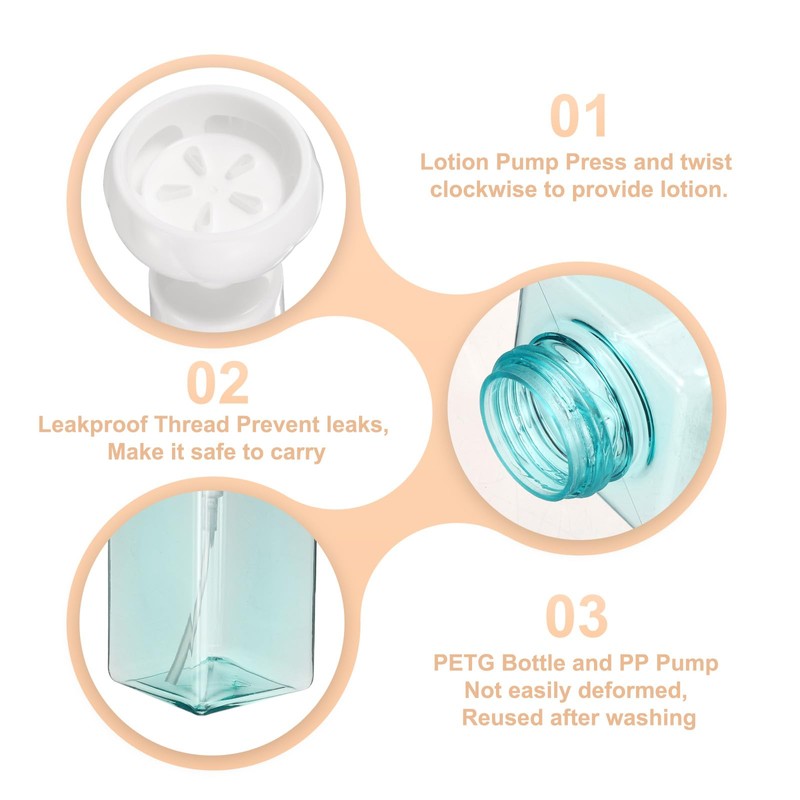 01
Lotion Pump Press and twist clockwise to provide lotion.

02
Leakproof Thread Prevent leaks, Make it safe to carry

03
PETG Bottle and PP Pump Not easily deformed, Reused after washing