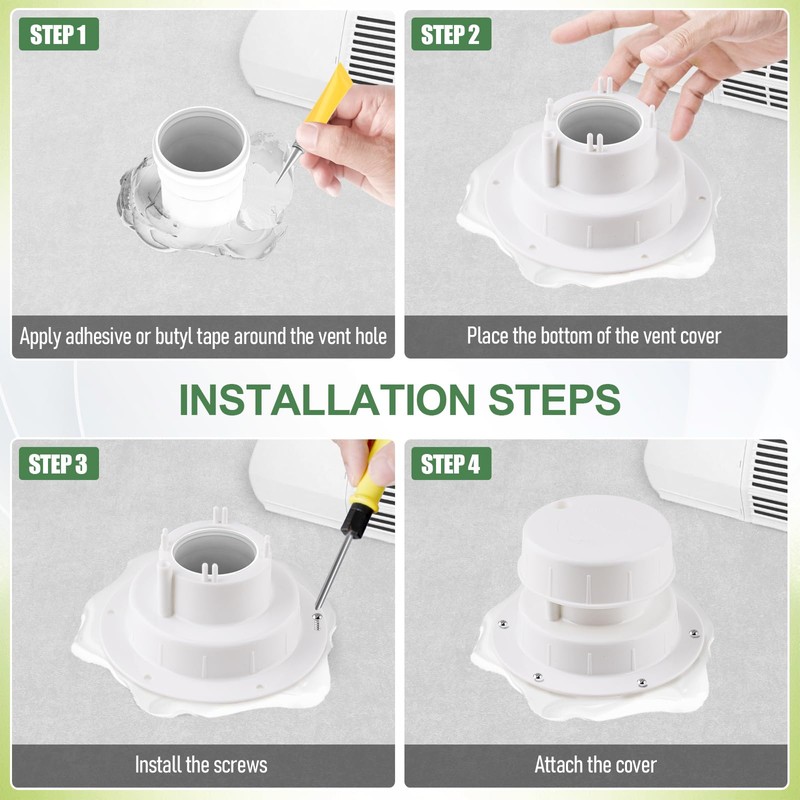 STEP 1

Apply adhesive or butyl tape around the vent hole

STEP 2

Place the bottom of the vent cover

INSTALLATION STEPS

STEP 3

Install the screws

STEP 4

Attach the cover