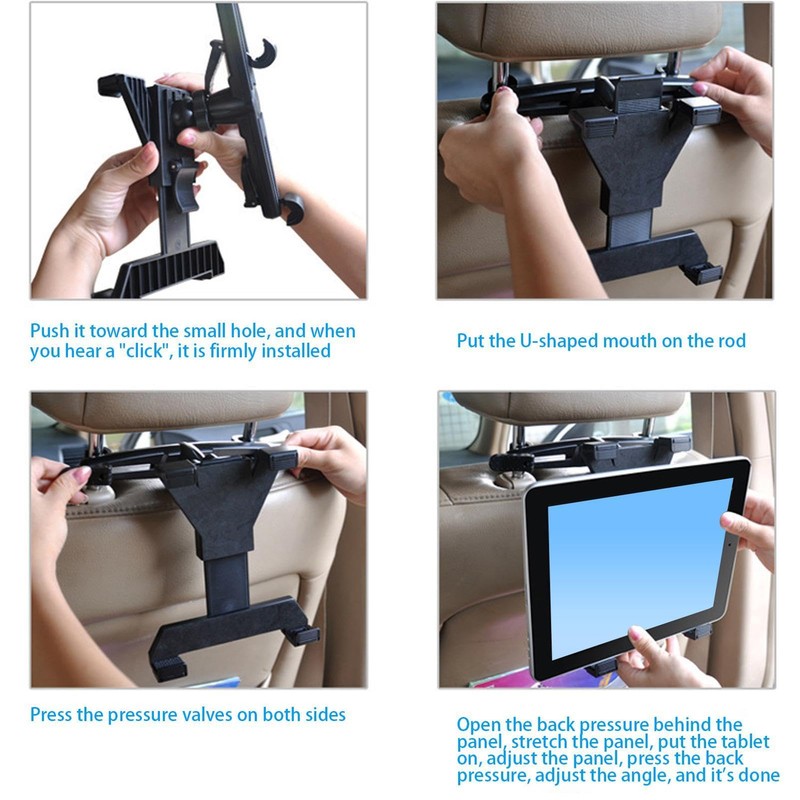 Push it toward the small hole, and when you hear a "click", it is firmly installed

Put the U-shaped mouth on the rod

Press the pressure valves on both sides

Open the back pressure behind the panel, stretch the panel, put the tablet on, adjust the panel, press the back pressure, adjust the angle, and it's done