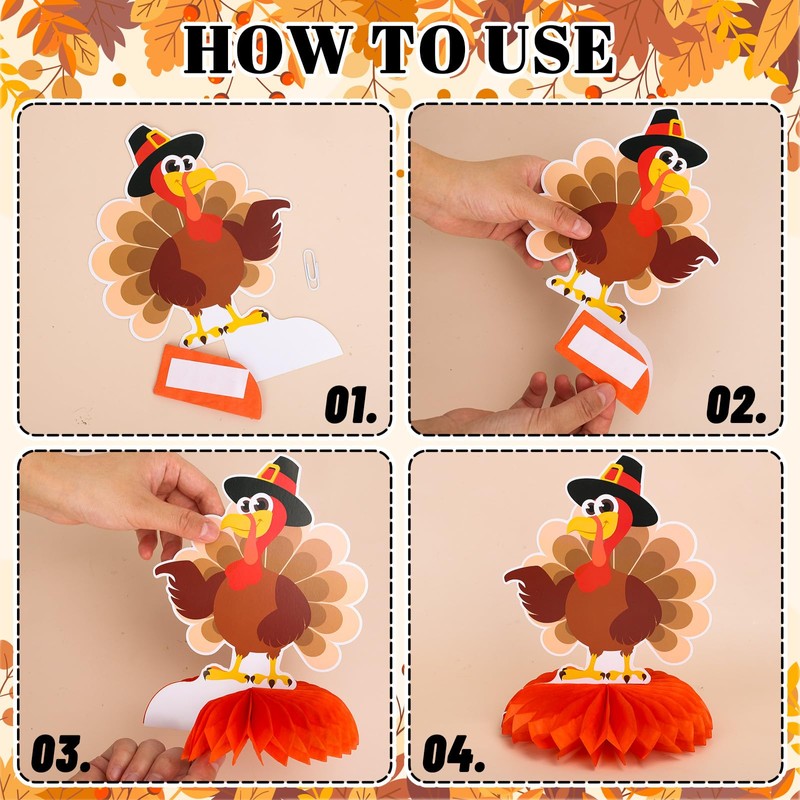 HOW TO USE

01.

02.

03.

04.