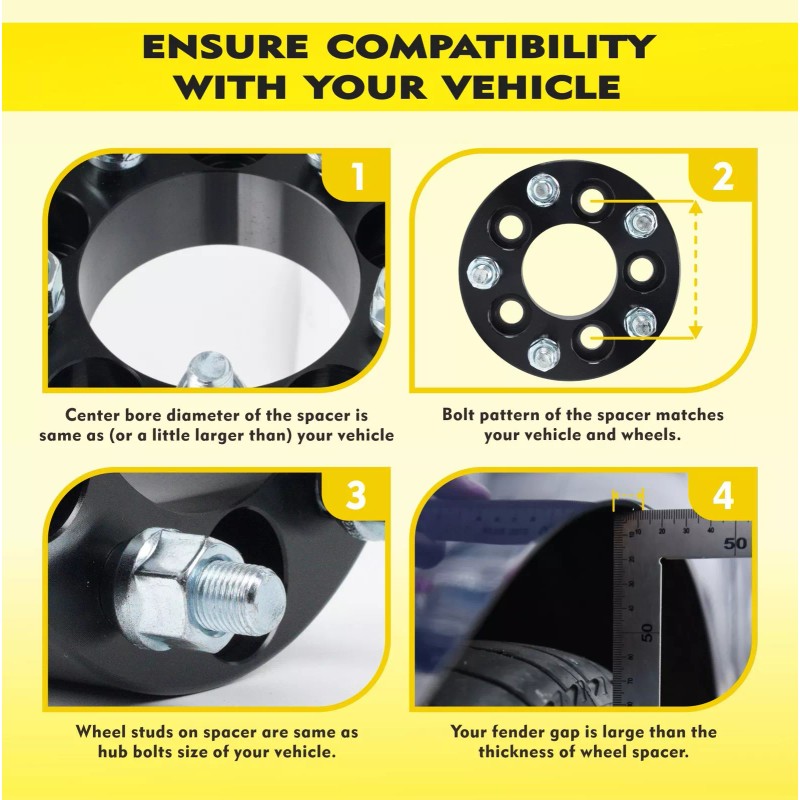 ENSURE COMPATIBILITY WITH YOUR VEHICLE

1

Center bore diameter of the spacer is same as (or a little larger than) your vehicle

2

Bolt pattern of the spacer matches your vehicle and wheels.

3

Wheel studs on spacer are same as hub bolts size of your vehicle.

4

10 20 30 40 50

50

Your fender gap is large than the thickness of wheel spacer.