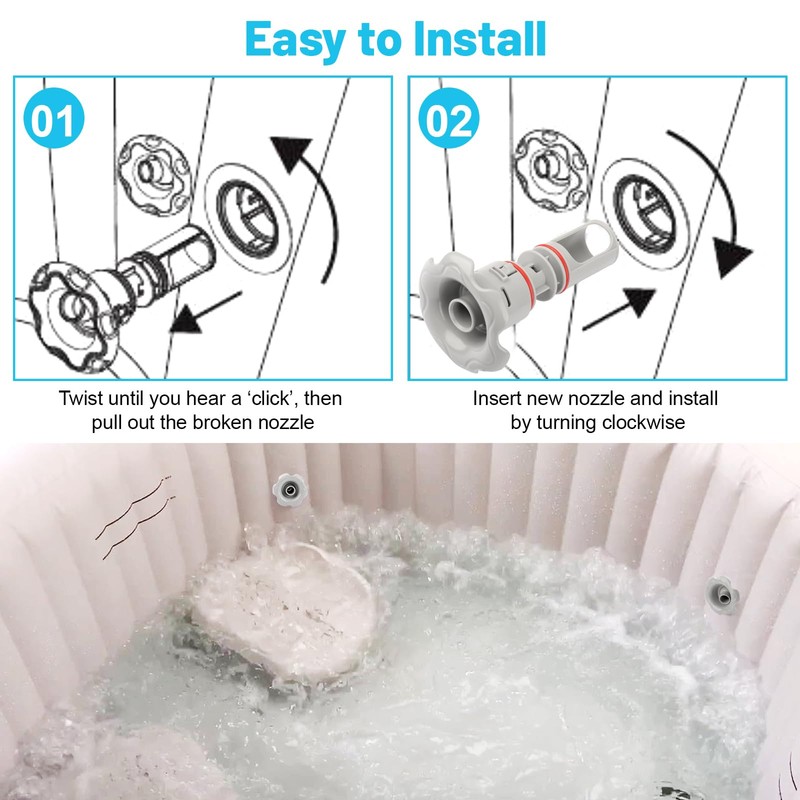 Easy to Install

01

Twist until you hear a ‘click’, then pull out the broken nozzle

02

Insert new nozzle and install by turning clockwise