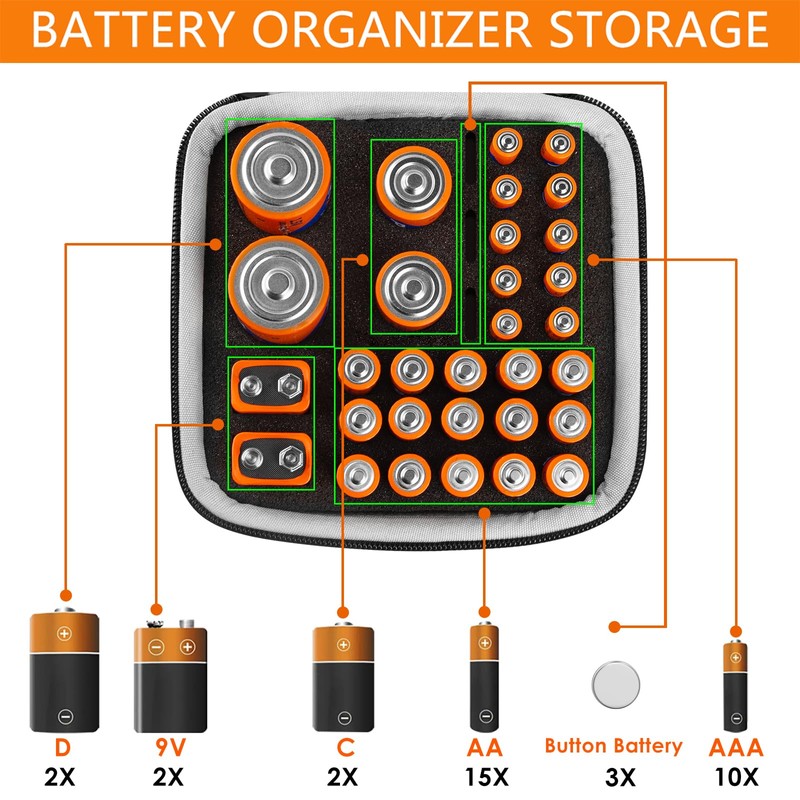 BATTERY ORGANIZER STORAGE

D
2X

9V
2X

C
2X

AA
15X

Button Battery
3X

AAA
10X