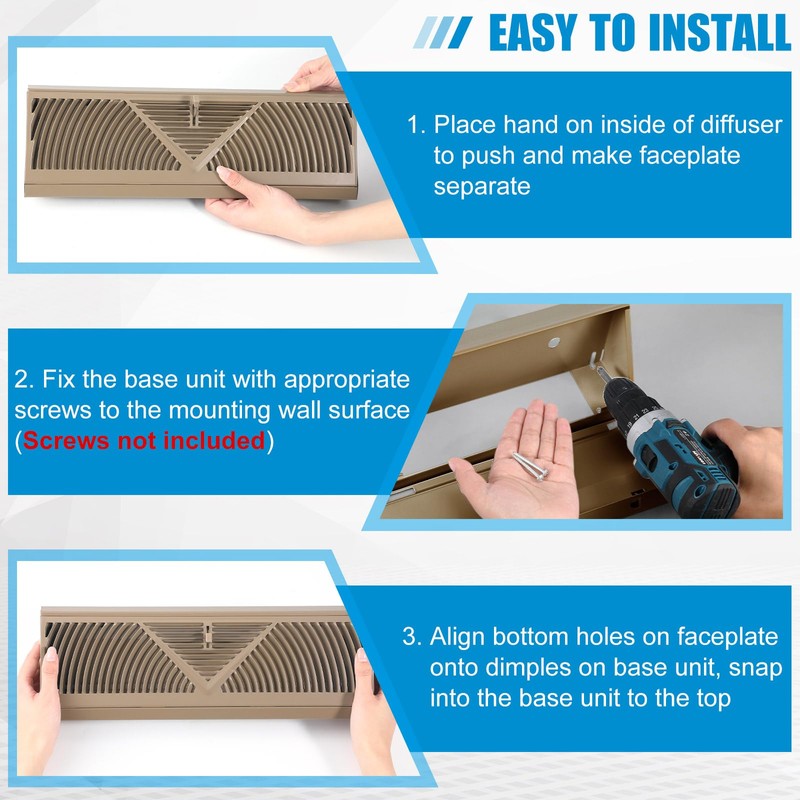 EASY TO INSTALL

1. Place hand on inside of diffuser to push and make faceplate separate

2. Fix the base unit with appropriate screws to the mounting wall surface (Screws not included)

3. Align bottom holes on faceplate onto dimples on base unit, snap into the base unit to the top