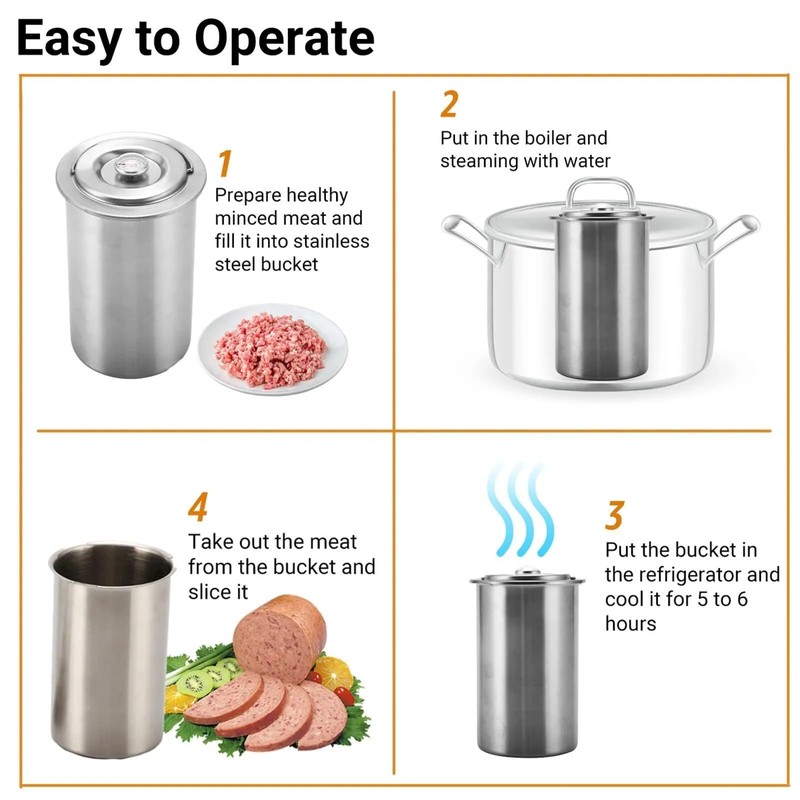 Easy to Operate

1
Prepare healthy minced meat and fill it into stainless steel bucket

2
Put in the boiler and steaming with water

4
Take out the meat from the bucket and slice it

3
Put the bucket in the refrigerator and cool it for 5 to 6 hours