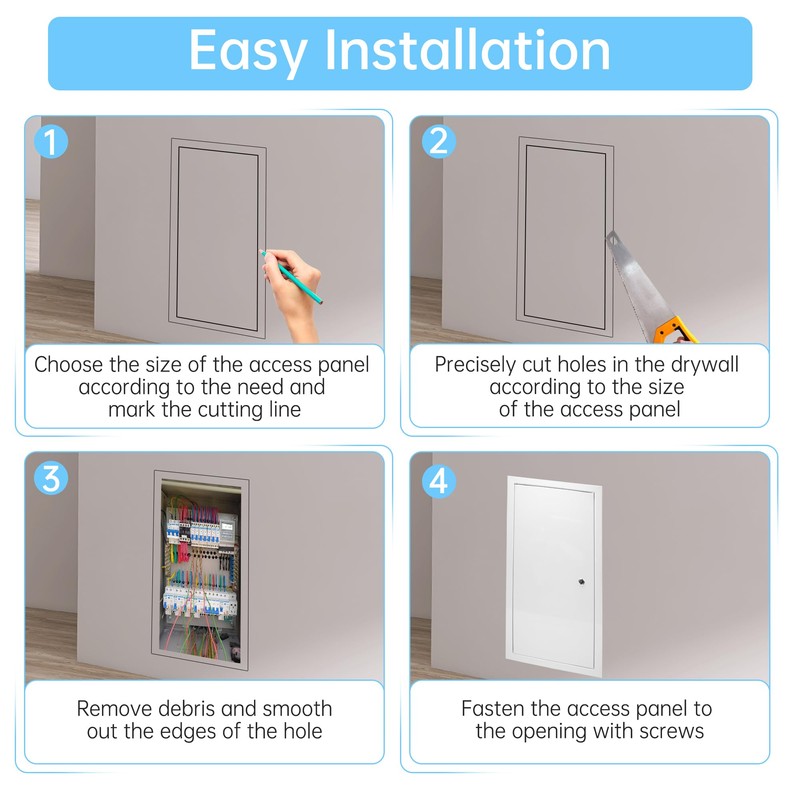 Easy Installation

1

Choose the size of the access panel according to the need and mark the cutting line

2

Precisely cut holes in the drywall according to the size of the access panel

3

Remove debris and smooth out the edges of the hole

4

Fasten the access panel to the opening with screws