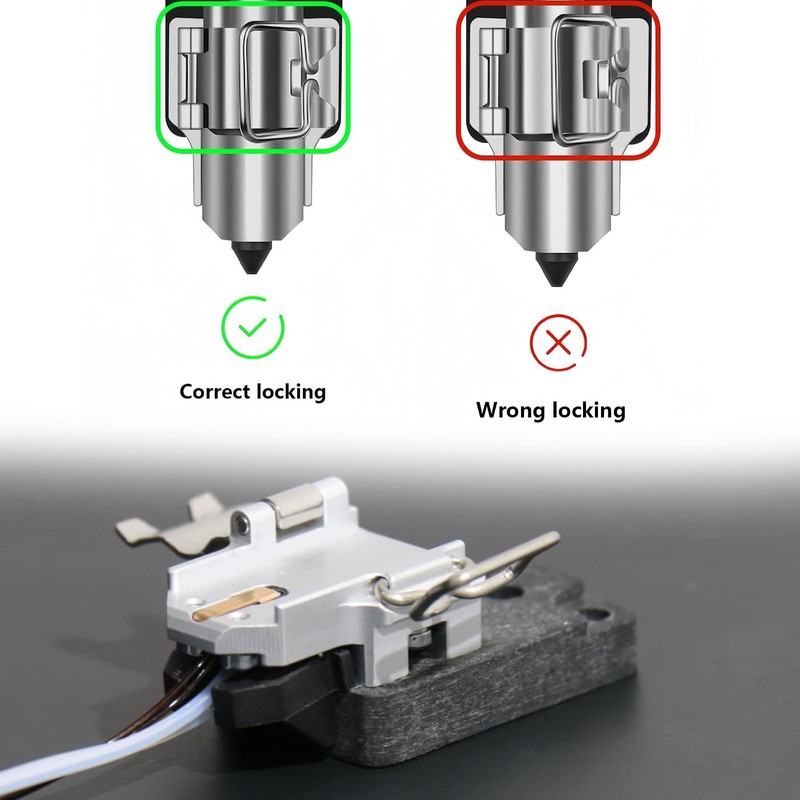 Correct locking

Wrong locking