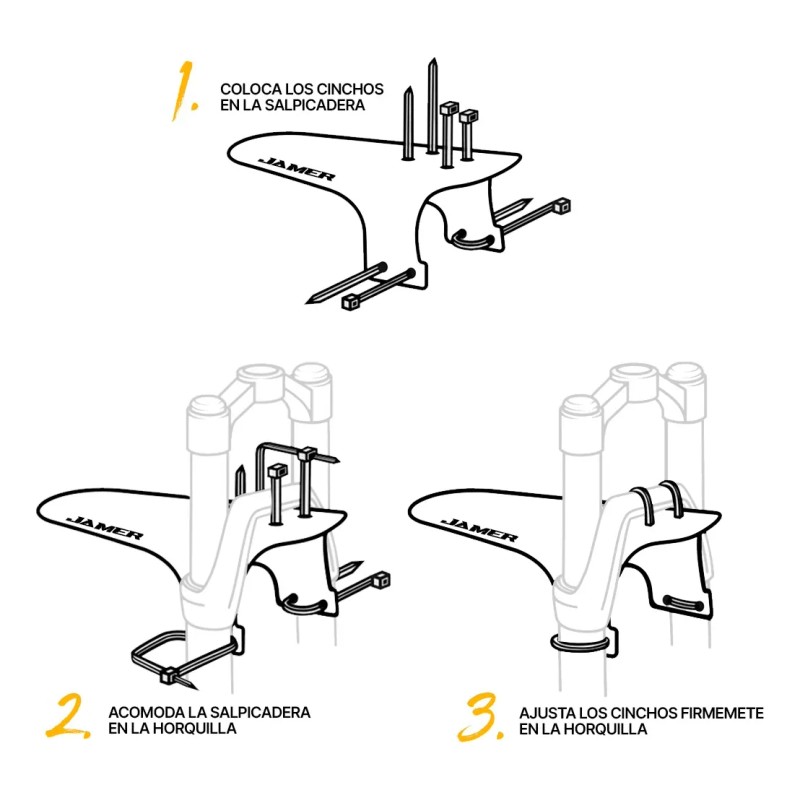 1. COLOCA LOS CINCHOS EN LA SALPICADERA

JAMER

JAMER

JAMER

2. ACOMODA LA SALPICADERA EN LA HORQUILLA

3. AJUSTA LOS CINCHOS FIRMEMETE EN LA HORQUILLA