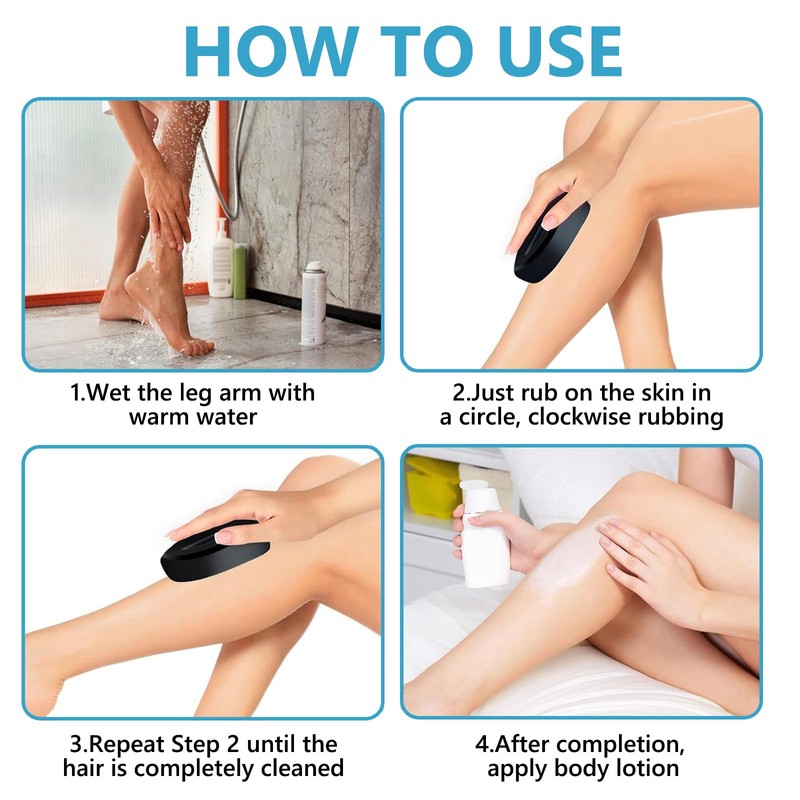 HOW TO USE

1.Wet the leg arm with warm water

2.Just rub on the skin in a circle, clockwise rubbing

3.Repeat Step 2 until the hair is completely cleaned

4.After completion, apply body lotion