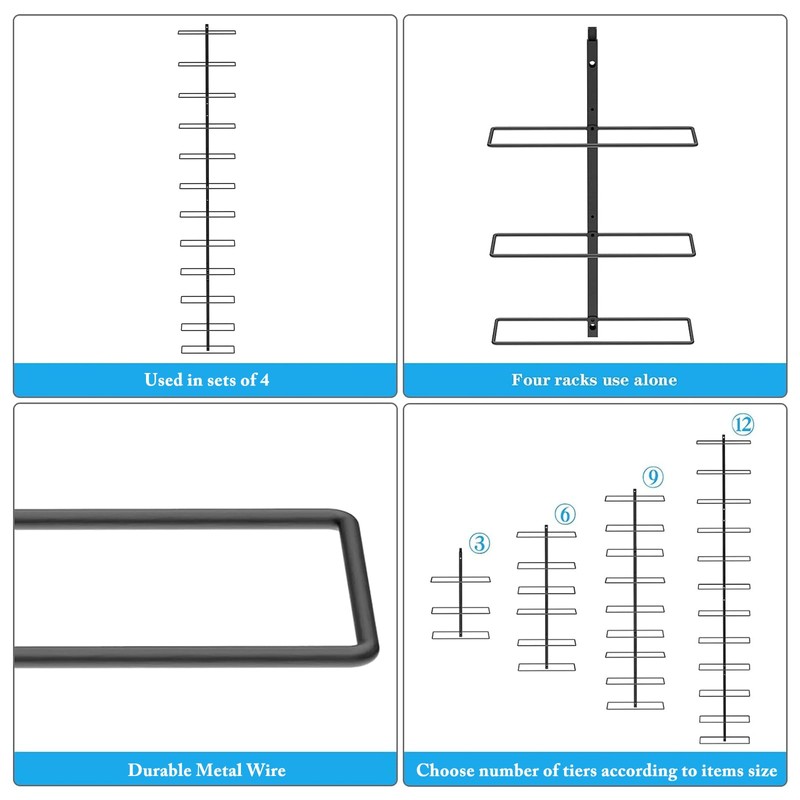 Used in sets of 4

Four racks use alone

Durable Metal Wire

③
⑥
⑨
⑫

Choose number of tiers according to items size