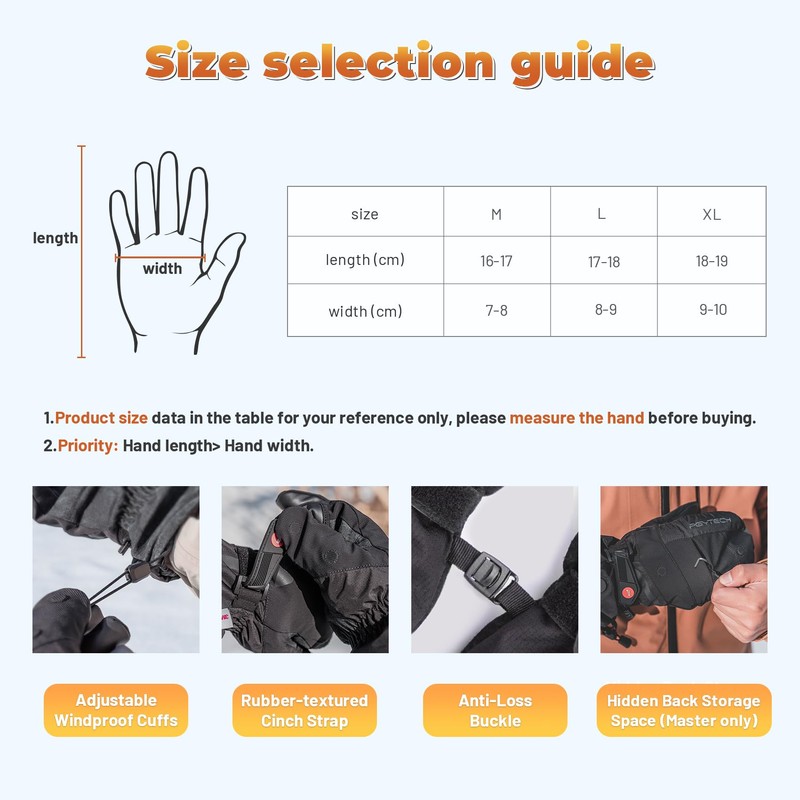 Size selection guide

length

width

| size | M | L | XL |
|---|---|---|---|
| length (cm) | 16-17 | 17-18 | 18-19 |
| width (cm) | 7-8 | 8-9 | 9-10 |

1.Product size data in the table for your reference only, please measure the hand before buying.
2.Priority: Hand length> Hand width.

PGYTECH

Adjustable Windproof Cuffs

Rubber-textured Cinch Strap

Anti-Loss Buckle

Hidden Back Storage Space (Master only)