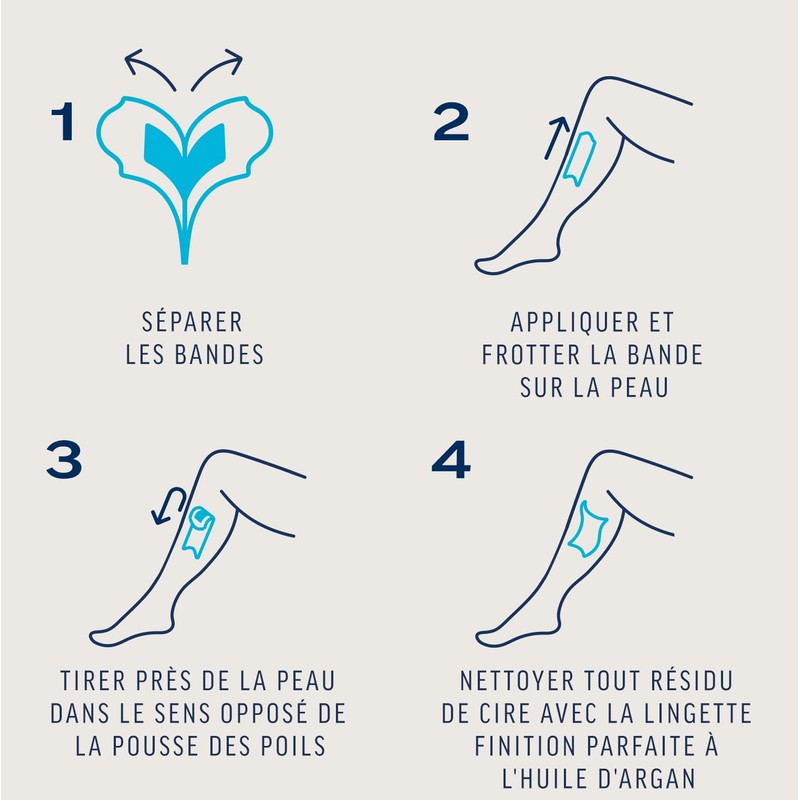 1

SÉPARER LES BANDES

2

APPLIQUER ET FROTTER LA BANDE SUR LA PEAU

3

TIRER PRÈS DE LA PEAU DANS LE SENS OPPOSÉ DE LA POUSSE DES POILS

4

NETTOYER TOUT RÉSIDU DE CIRE AVEC LA LINGETTE FINITION PARFAITE À L'HUILE D'ARGAN