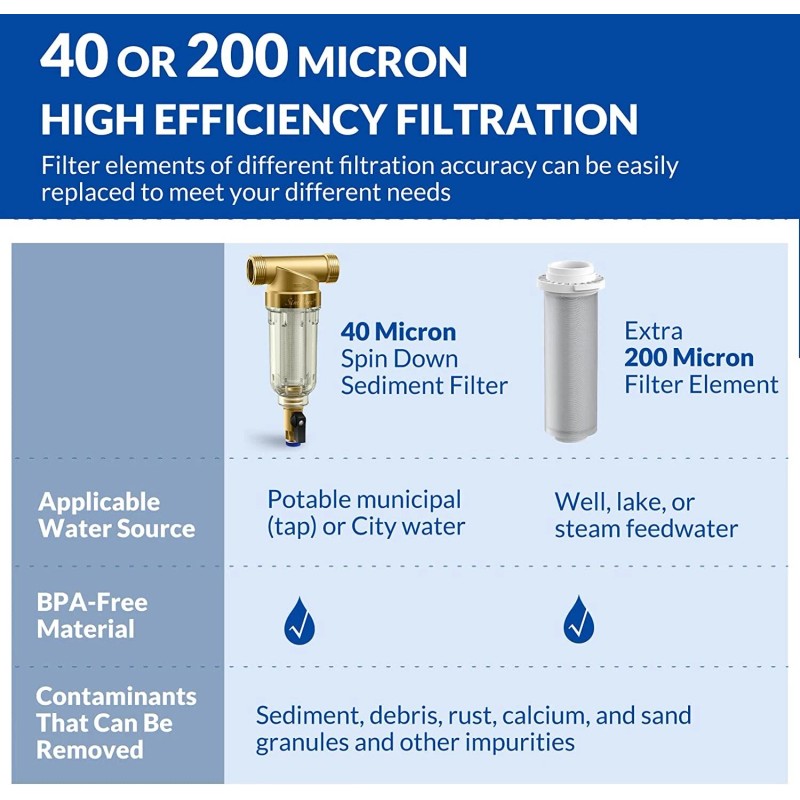 40 OR 200 MICRON
HIGH EFFICIENCY FILTRATION

Filter elements of different filtration accuracy can be easily replaced to meet your different needs

| | 40 Micron Spin Down Sediment Filter | Extra 200 Micron Filter Element |
|---|---|---|
| Applicable Water Source | Potable municipal (tap) or City water | Well, lake, or steam feedwater |
| BPA-Free Material | ✓ | ✓ |
| Contaminants That Can Be Removed | Sediment, debris, rust, calcium, and sand granules and other impurities | |