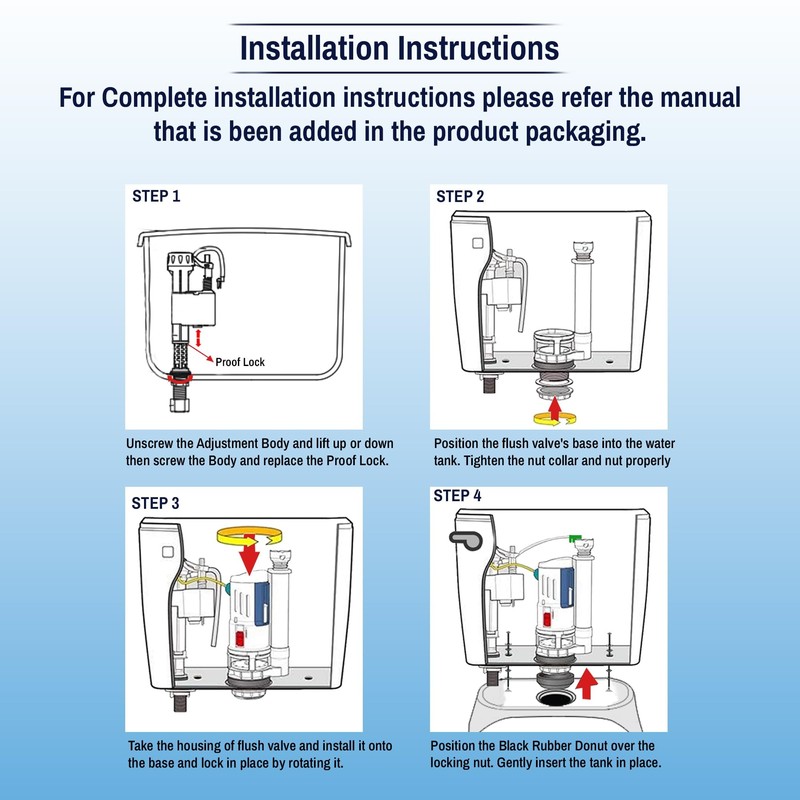 Installation Instructions

For Complete installation instructions please refer the manual that is been added in the product packaging.

STEP 1

Proof Lock

Unscrew the Adjustment Body and lift up or down then screw the Body and replace the Proof Lock.

STEP 2

Position the flush valve's base into the water tank. Tighten the nut collar and nut properly

STEP 3

Take the housing of flush valve and install it onto the base and lock in place by rotating it.

STEP 4

Position the Black Rubber Donut over the locking nut. Gently insert the tank in place.