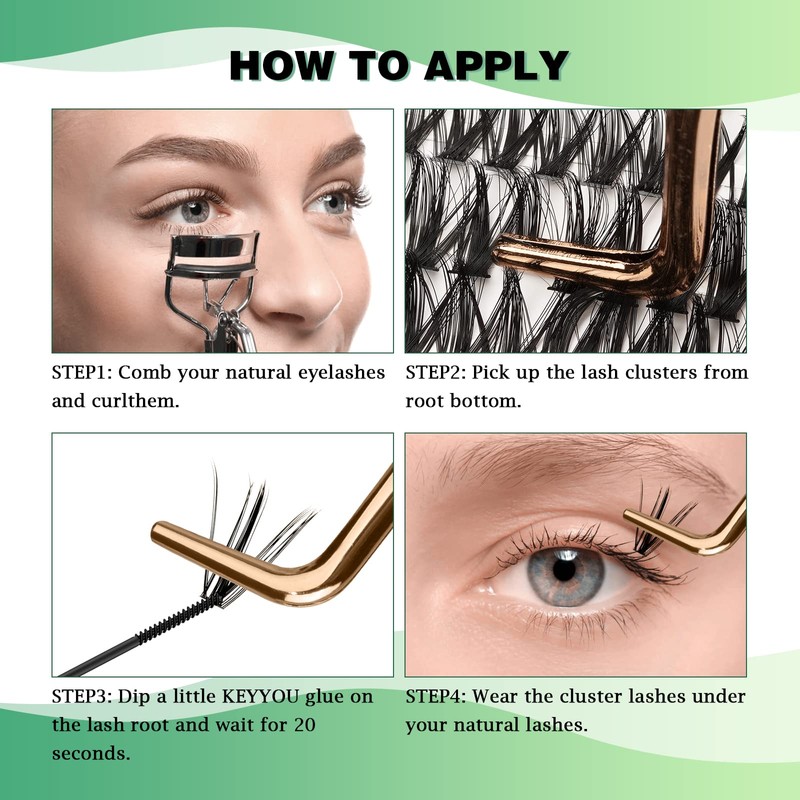 HOW TO APPLY

STEP1: Comb your natural eyelashes and curlthem.

STEP2: Pick up the lash clusters from root bottom.

STEP3: Dip a little KEYYOU glue on the lash root and wait for 20 seconds.

STEP4: Wear the cluster lashes under your natural lashes.