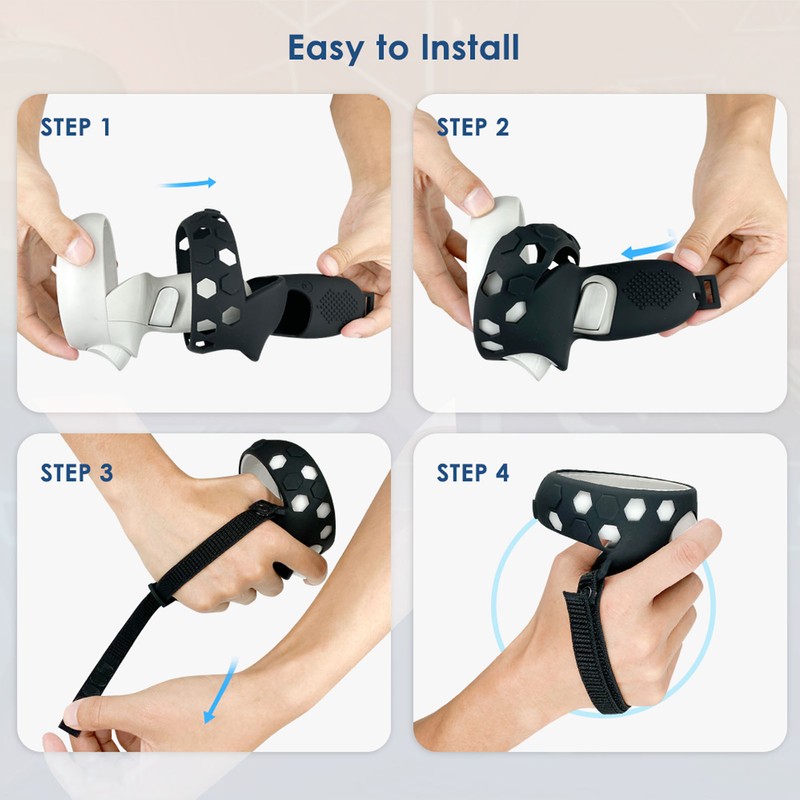 Easy to Install

STEP 1

STEP 2

STEP 3

STEP 4