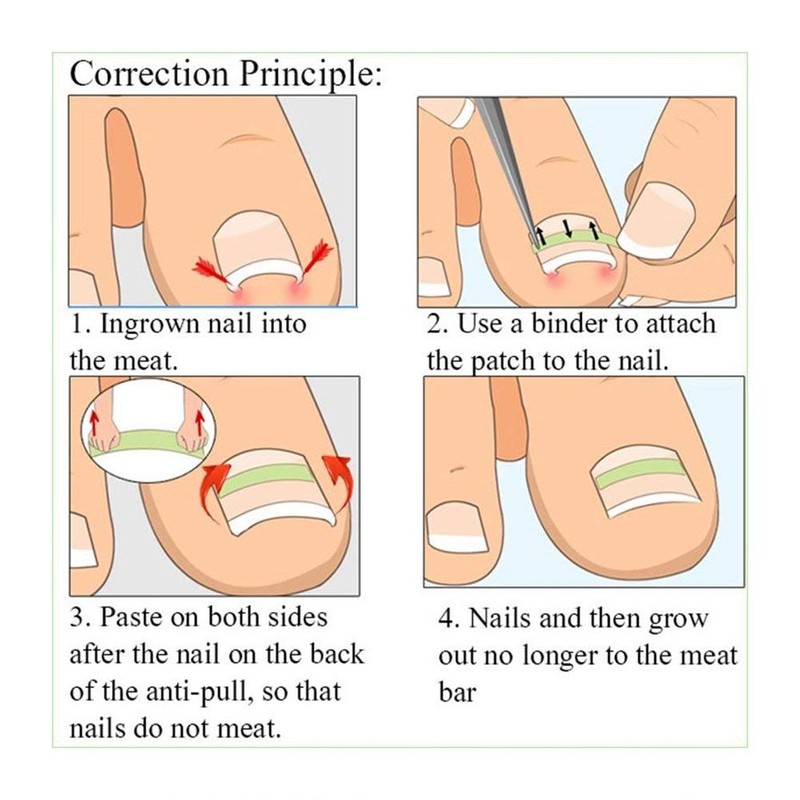 Correction Principle:

1. Ingrown nail into the meat.

2. Use a binder to attach the patch to the nail.

3. Paste on both sides after the nail on the back of the anti-pull, so that nails do not meat.

4. Nails and then grow out no longer to the meat bar