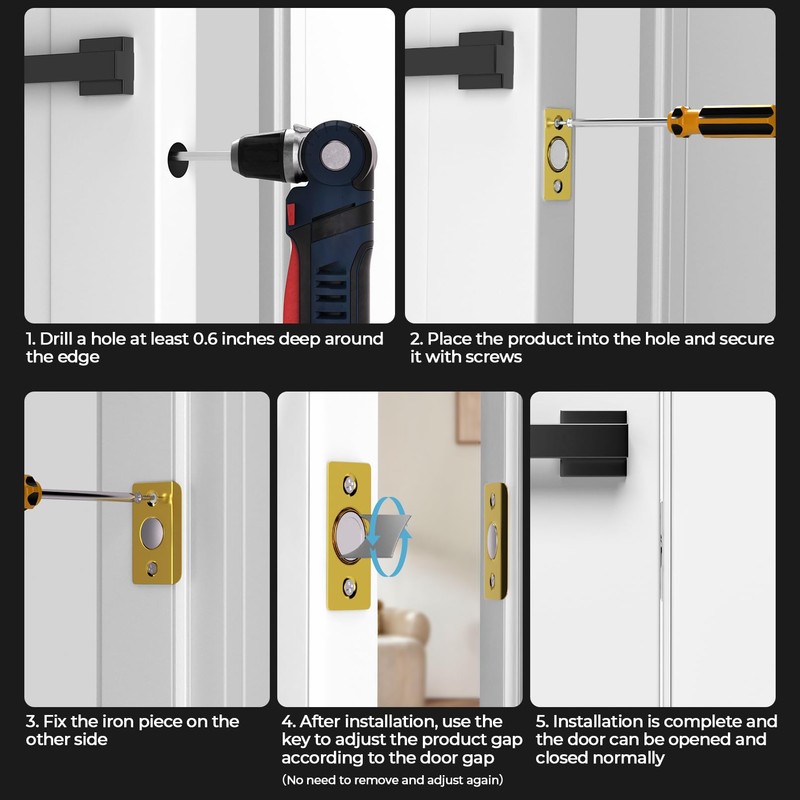 1. Drill a hole at least 0.6 inches deep around the edge

2. Place the product into the hole and secure it with screws

3. Fix the iron piece on the other side

4. After installation, use the key to adjust the product gap according to the door gap
(No need to remove and adjust again)

5. Installation is complete and the door can be opened and closed normally