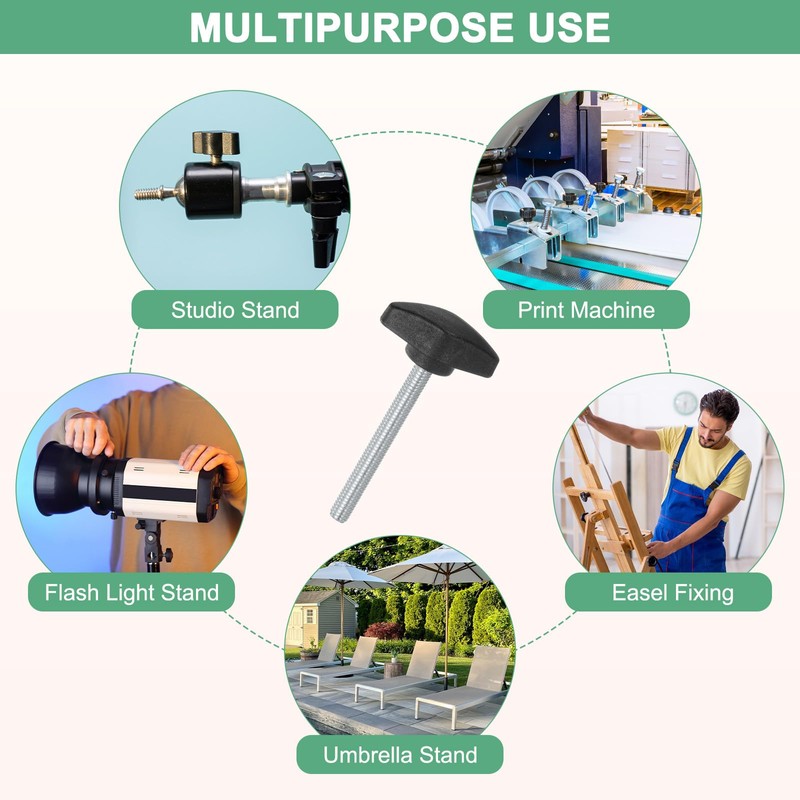 MULTIPURPOSE USE

Studio Stand

Print Machine

Flash Light Stand

Easel Fixing

Umbrella Stand