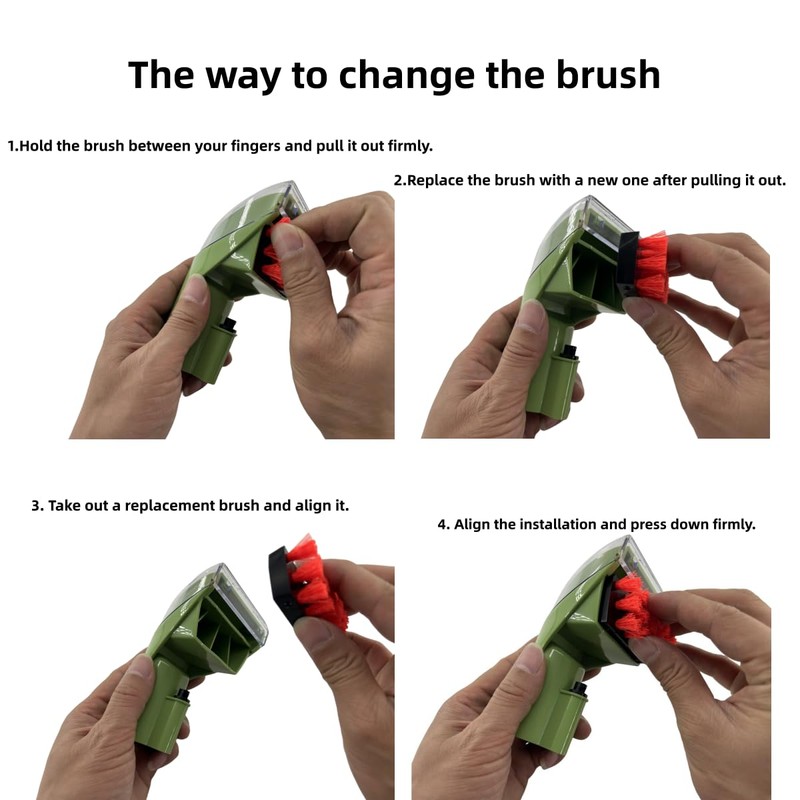 The way to change the brush

1.Hold the brush between your fingers and pull it out firmly.

2.Replace the brush with a new one after pulling it out.

3. Take out a replacement brush and align it.

4. Align the installation and press down firmly.