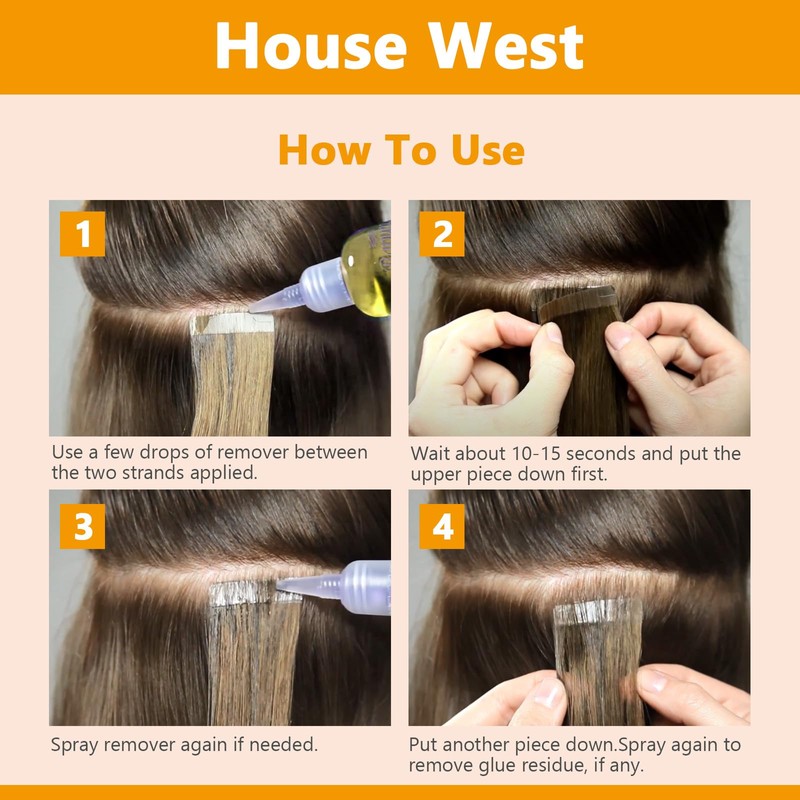 House West

How To Use

1

Use a few drops of remover between the two strands applied.

2

Wait about 10-15 seconds and put the upper piece down first.

3

Spray remover again if needed.

4

Put another piece down.Spray again to remove glue residue, if any.