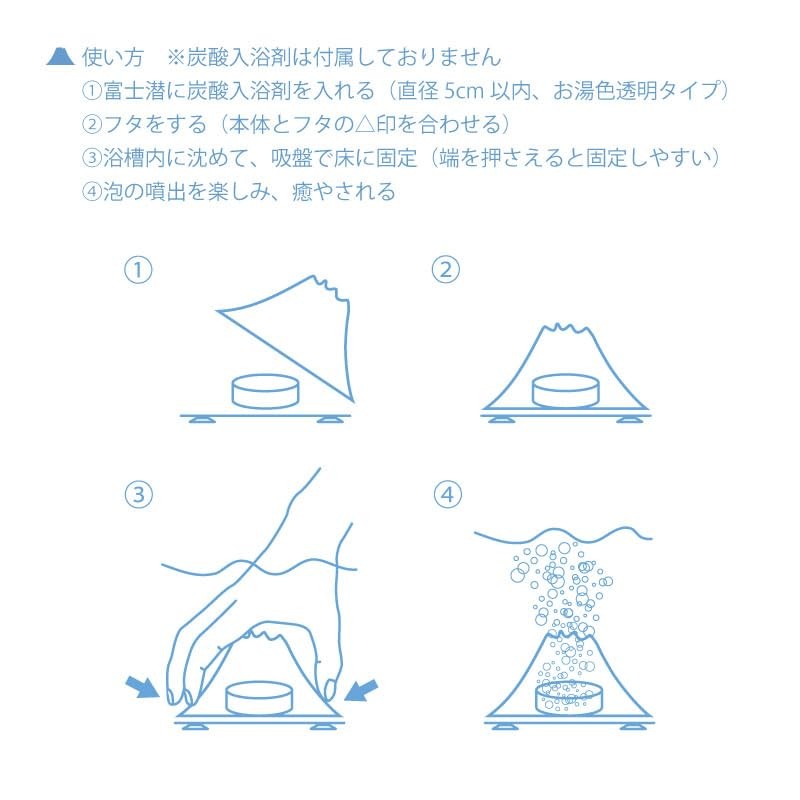 使い方　※炭酸入浴剤は付属しておりません
①富士潜に炭酸入浴剤を入れる（直径 5cm 以内、お湯色透明タイプ）
②フタをする（本体とフタの△印を合わせる）
③浴槽内に沈めて、吸盤で床に固定（端を押さえると固定しやすい）
④泡の噴出を楽しみ、癒やされる

①

②

③

④