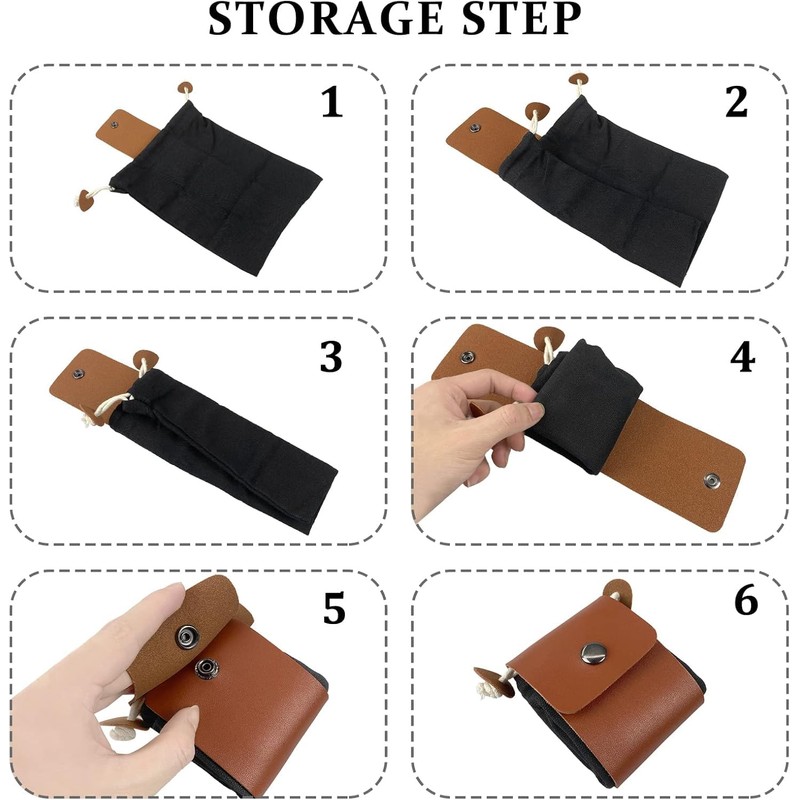 STORAGE STEP

1

2

3

4

5

6