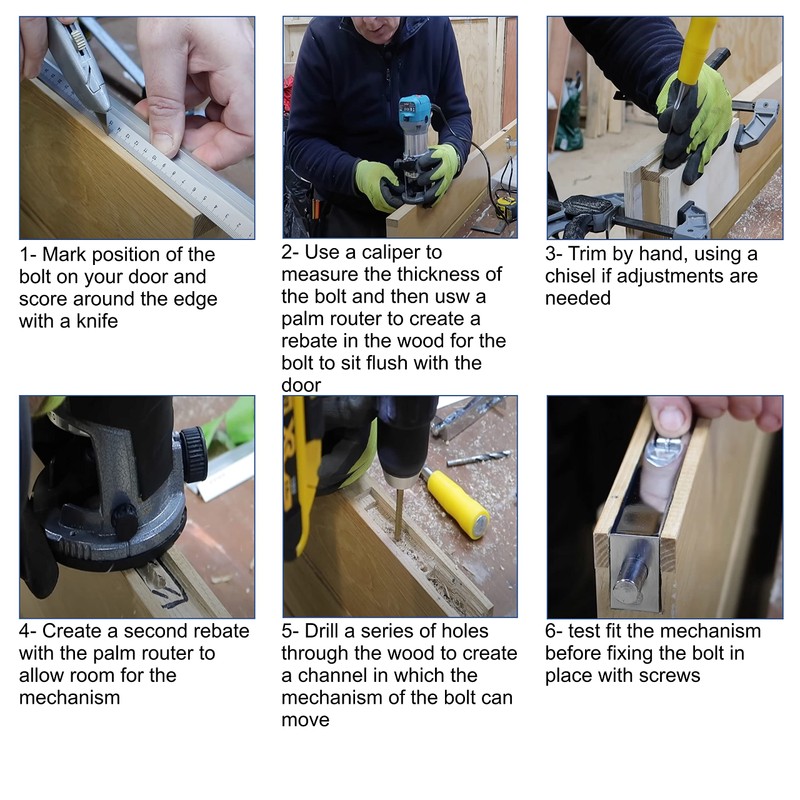 1- Mark position of the bolt on your door and score around the edge with a knife

2- Use a caliper to measure the thickness of the bolt and then usw a palm router to create a rebate in the wood for the bolt to sit flush with the door

3- Trim by hand, using a chisel if adjustments are needed

4- Create a second rebate with the palm router to allow room for the mechanism

5- Drill a series of holes through the wood to create a channel in which the mechanism of the bolt can move

6- test fit the mechanism before fixing the bolt in place with screws