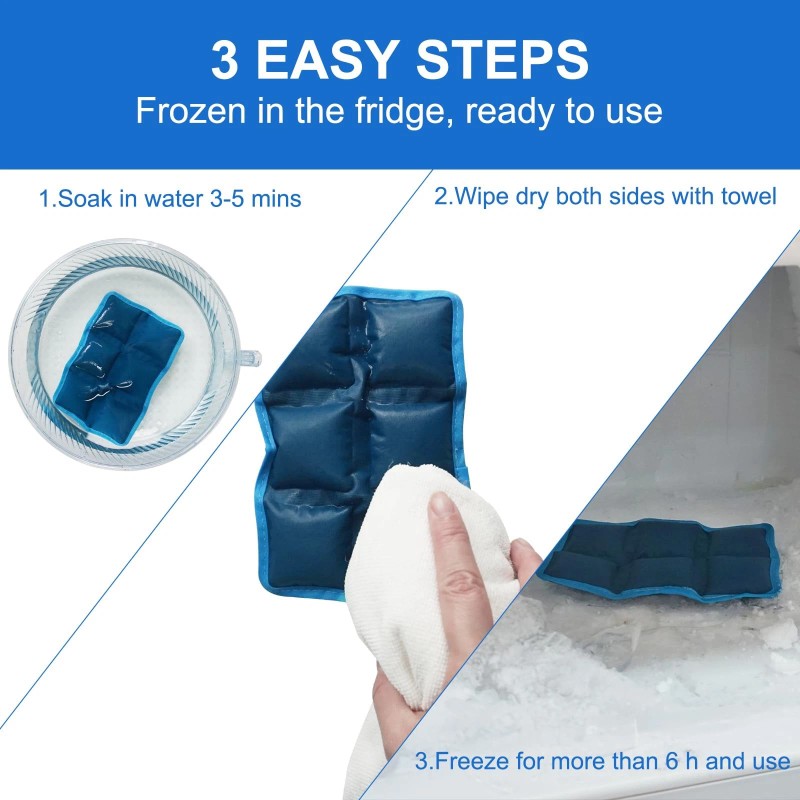 3 EASY STEPS
Frozen in the fridge, ready to use

1.Soak in water 3-5 mins

2.Wipe dry both sides with towel

3.Freeze for more than 6 h and use