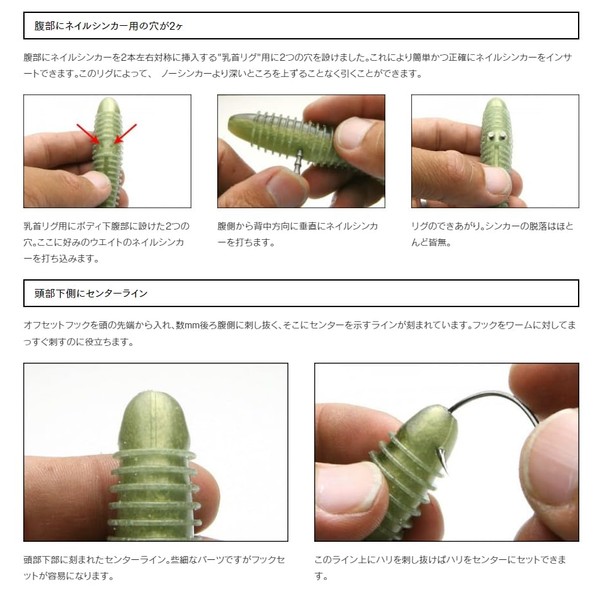 腹部にネイルシンカー用の穴が2ヶ

腹部にネイルシンカーを2本左右対称に挿入する"乳首リグ"用に2つの穴を設けました。これにより簡単かつ正確にネイルシンカーをインサートできます。このリグによって、 ノーシンカーより深いところを上ずることなく引くことができます。

乳首リグ用にボディ下腹部に設けた2つの穴。ここに好みのウエイトのネイルシンカーを打ち込みます。

腹側から背中方向に垂直にネイルシンカーを打ちます。

リグのできあがり。シンカーの脱落はほとんど皆無。

頭部下側にセンターライン

オフセットフックを頭の先端から入れ、数mm後ろ腹側に刺し抜く、そこにセンターを示すラインが刻まれています。フックをワームに対してまっすぐ刺すのに役立ちます。

頭部下部に刻まれたセンターライン。些細なパーツですがフックセットが容易になります。

このライン上にハリを刺し抜けばハリをセンターにセットできます。