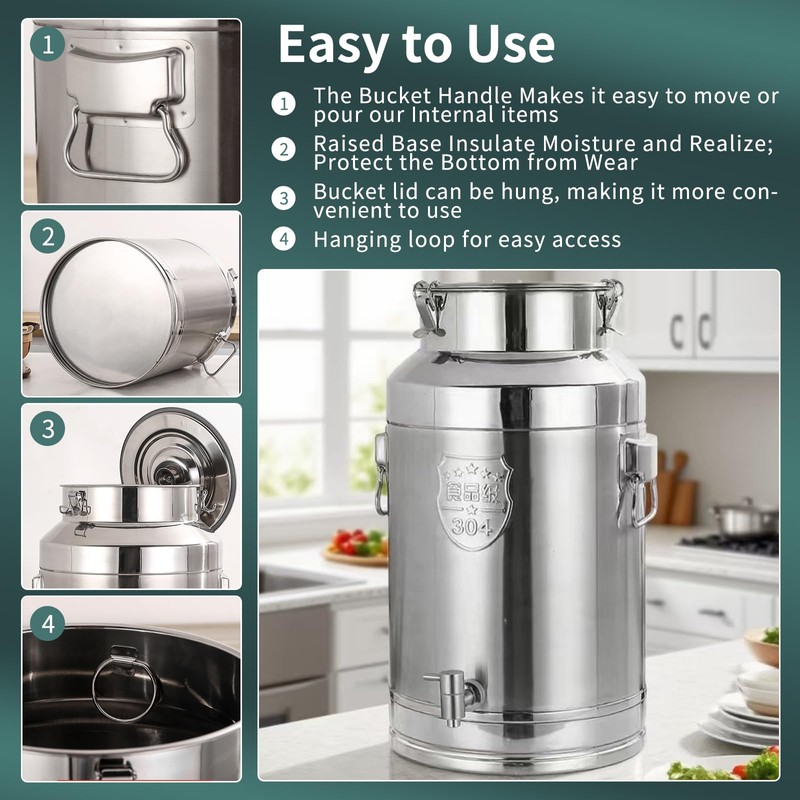 1

2

3

4

Easy to Use

1 The Bucket Handle Makes it easy to move or pour our Internal items

2 Raised Base Insulate Moisture and Realize; Protect the Bottom from Wear

3 Bucket lid can be hung, making it more convenient to use

4 Hanging loop for easy access

食品级
304