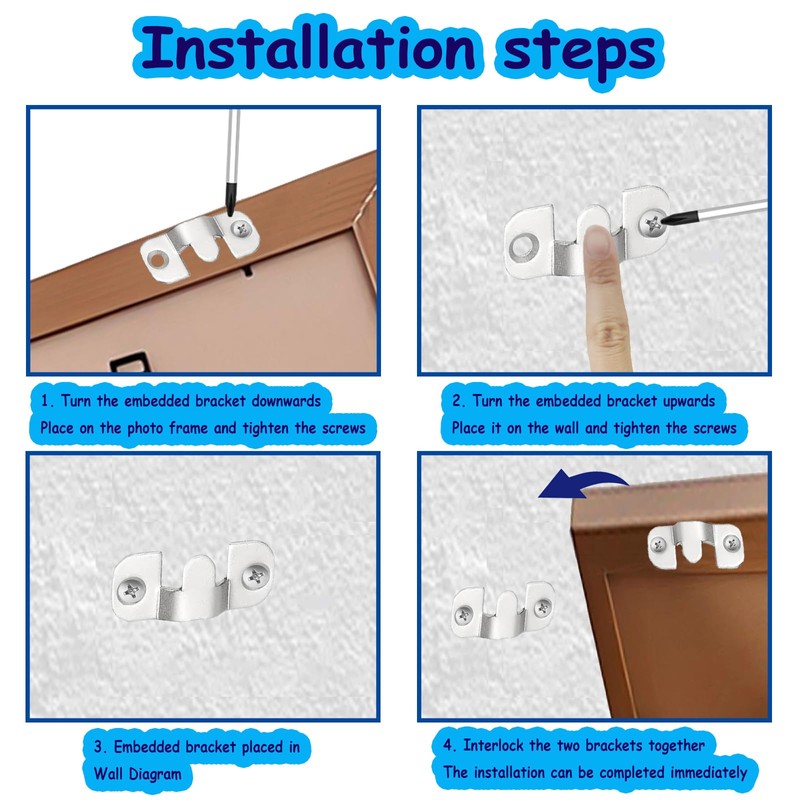 Installation steps

1. Turn the embedded bracket downwards
Place on the photo frame and tighten the screws

2. Turn the embedded bracket upwards
Place it on the wall and tighten the screws

3. Embedded bracket placed in
Wall Diagram

4. Interlock the two brackets together
The installation can be completed immediately