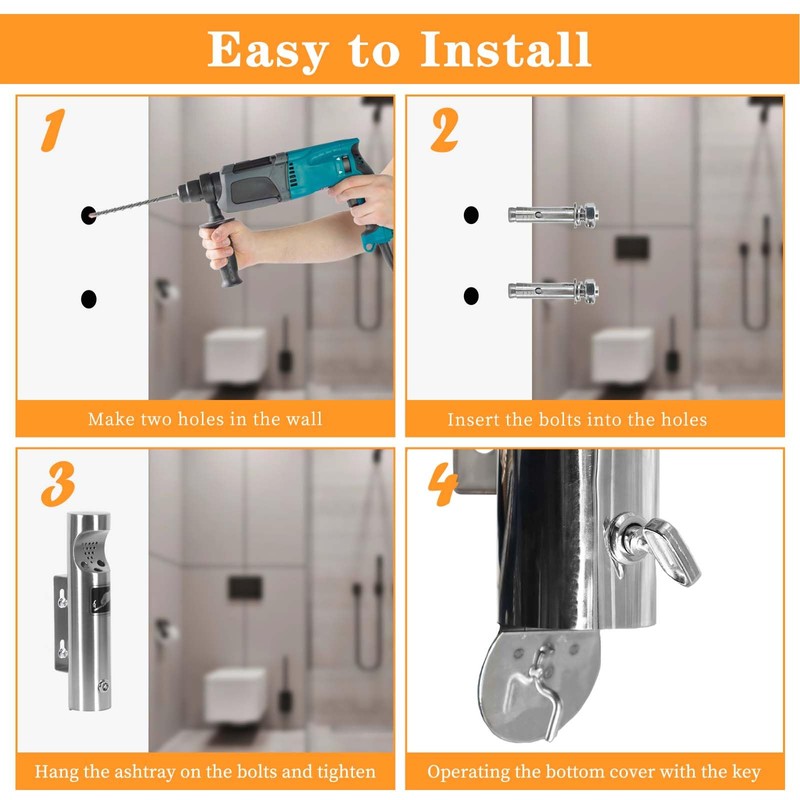 Easy to Install

1

Make two holes in the wall

2

Insert the bolts into the holes

3

Hang the ashtray on the bolts and tighten

4

Operating the bottom cover with the key