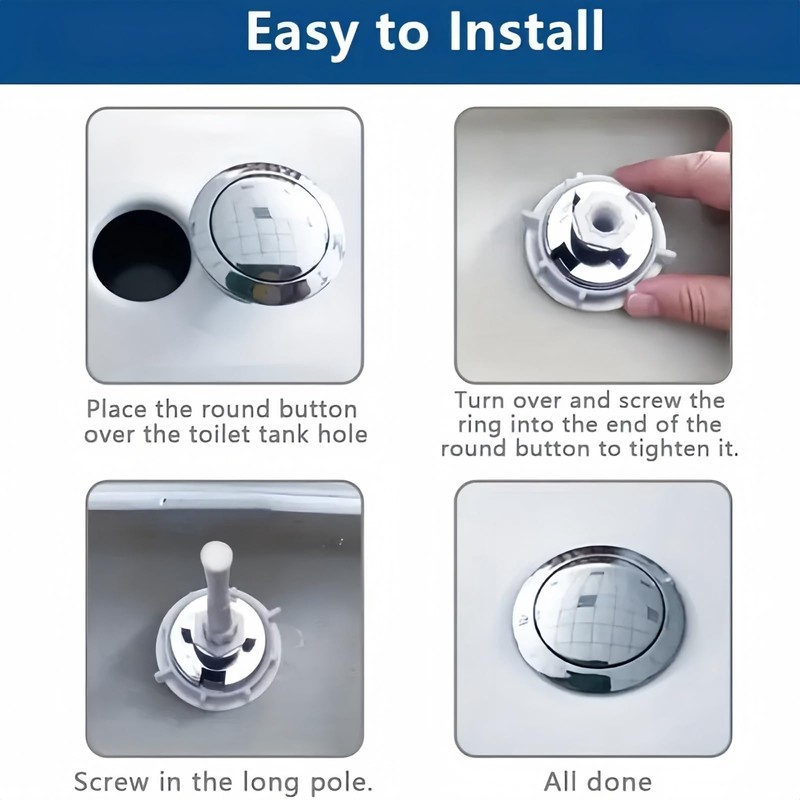 Easy to Install

Place the round button over the toilet tank hole

Turn over and screw the ring into the end of the round button to tighten it.

Screw in the long pole.

All done