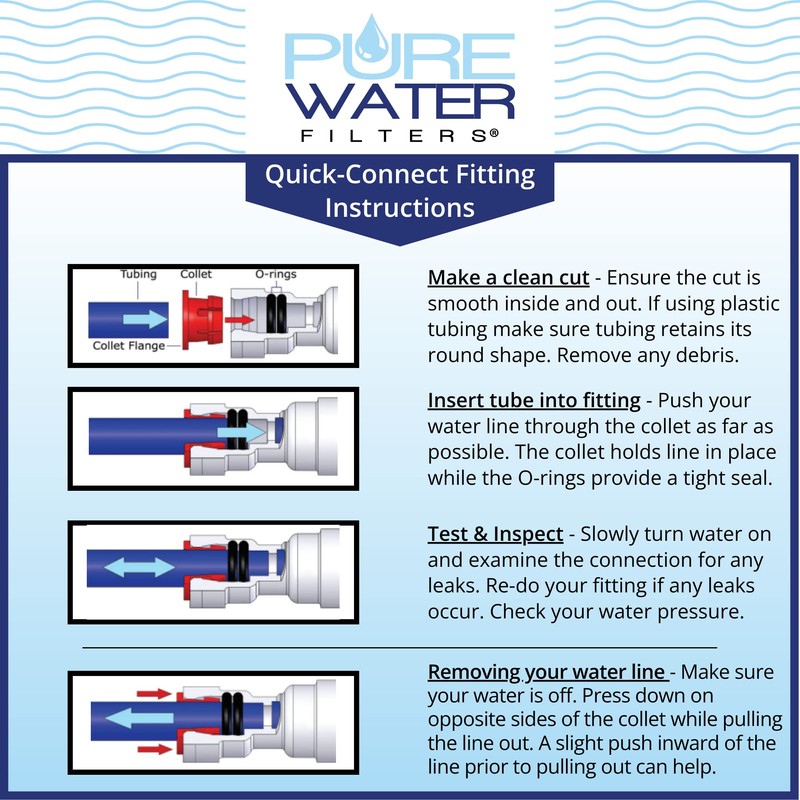 PURE WATER FILTERS®

Quick-Connect Fitting Instructions

Tubing
Collet
O-rings
Collet Flange

Make a clean cut - Ensure the cut is smooth inside and out. If using plastic tubing make sure tubing retains its round shape. Remove any debris.

Insert tube into fitting - Push your water line through the collet as far as possible. The collet holds line in place while the O-rings provide a tight seal.

Test & Inspect - Slowly turn water on and examine the connection for any leaks. Re-do your fitting if any leaks occur. Check your water pressure.

Removing your water line - Make sure your water is off. Press down on opposite sides of the collet while pulling the line out. A slight push inward of the line prior to pulling out can help.