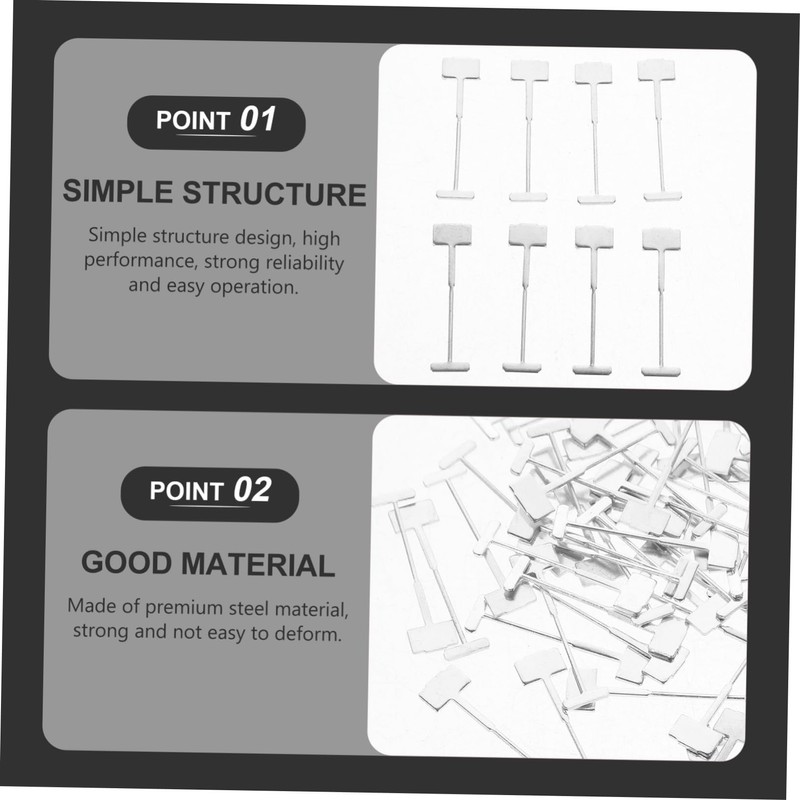 POINT 01

SIMPLE STRUCTURE

Simple structure design, high performance, strong reliability and easy operation.

POINT 02

GOOD MATERIAL

Made of premium steel material, strong and not easy to deform.