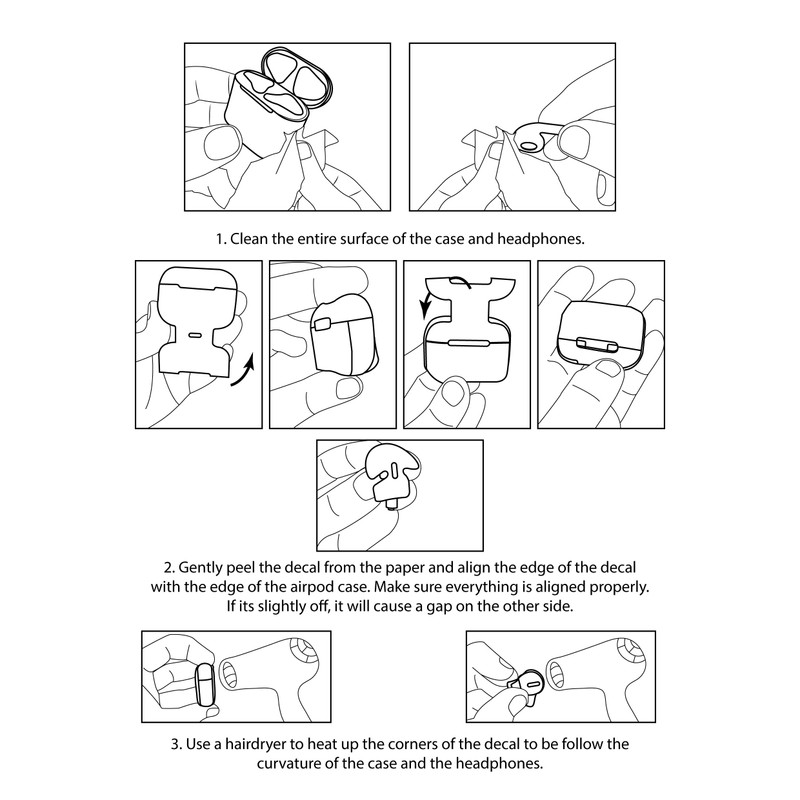 1. Clean the entire surface of the case and headphones.

2. Gently peel the decal from the paper and align the edge of the decal with the edge of the airpod case. Make sure everything is aligned properly. If its slightly off, it will cause a gap on the other side.

3. Use a hairdryer to heat up the corners of the decal to be follow the curvature of the case and the headphones.