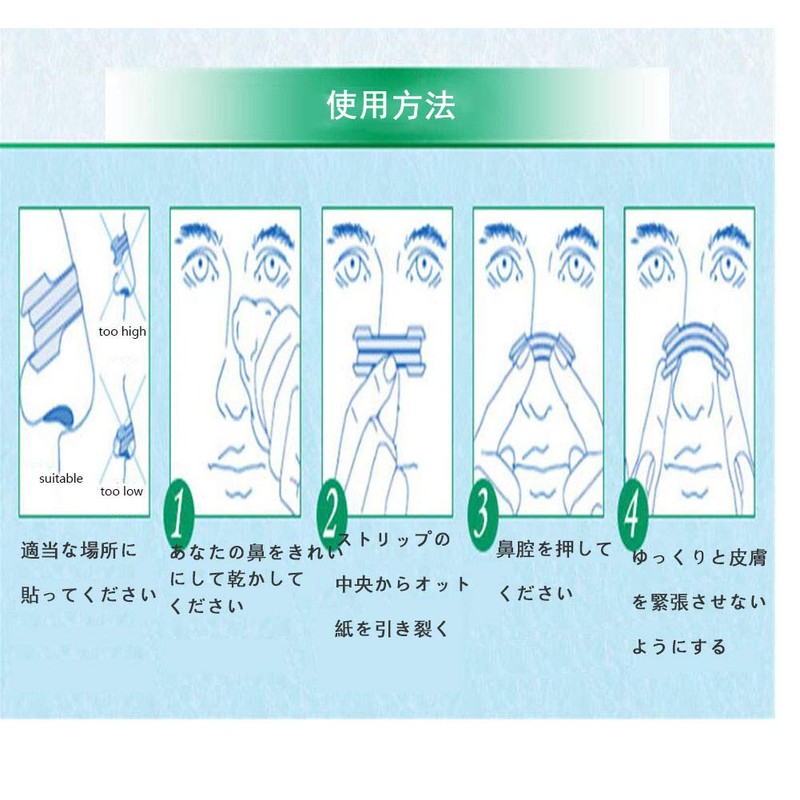 使用方法

too high

suitable

too low

適当な場所に貼ってください

1

あなたの鼻をきれいにして乾かしてください

2

ストリップの中央からオット紙を引き裂く

3

鼻腔を押してください

4

ゆっくりと皮膚を緊張させないようにする