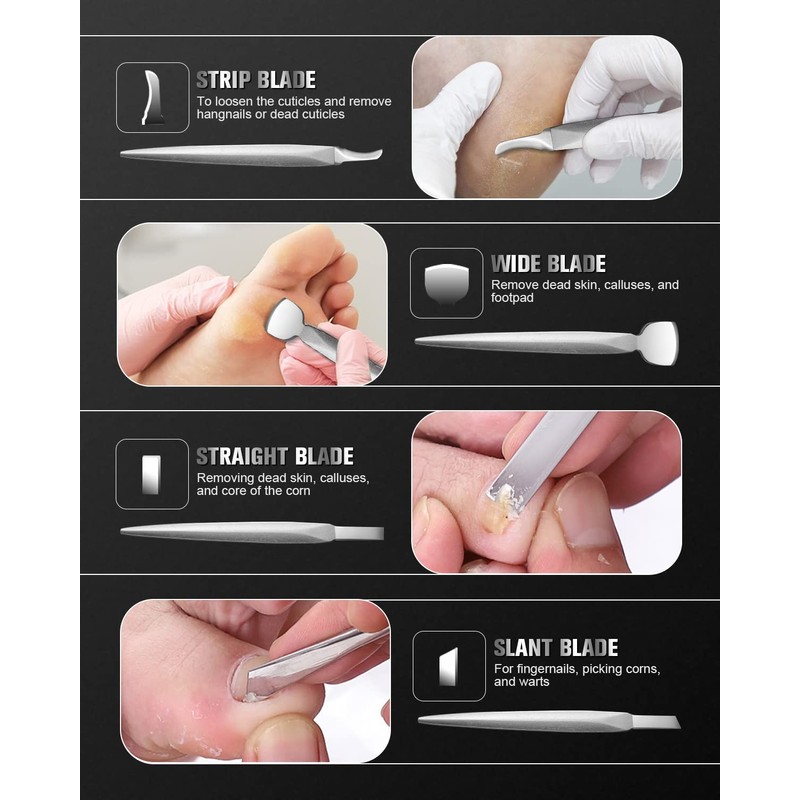 STRIP BLADE
To loosen the cuticles and remove hangnails or dead cuticles

WIDE BLADE
Remove dead skin, calluses, and footpad

STRAIGHT BLADE
Removing dead skin, calluses, and core of the corn

SLANT BLADE
For fingernails, picking corns, and warts