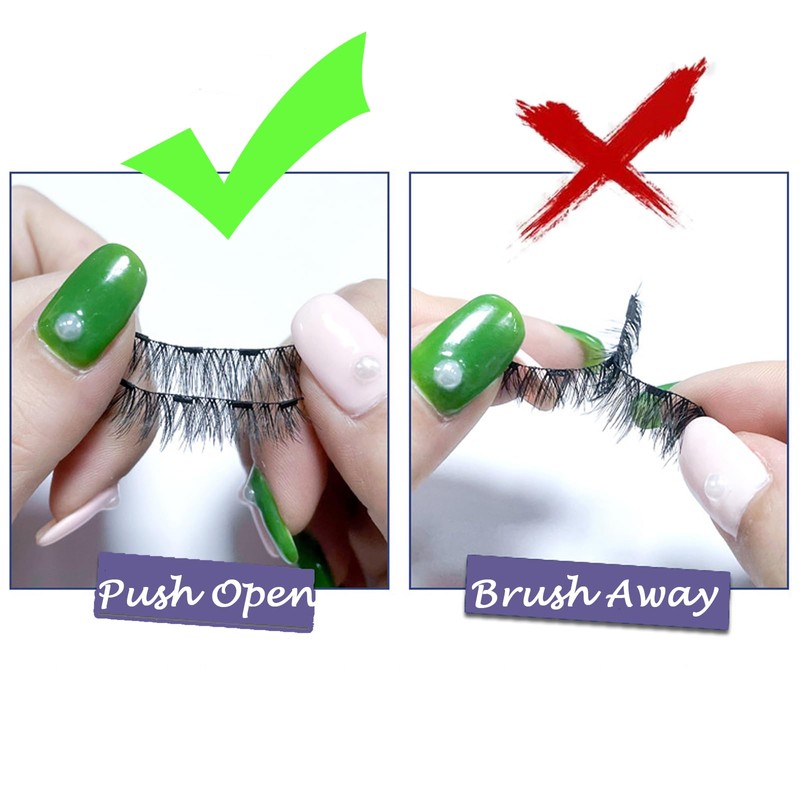 Push Open

Brush Away