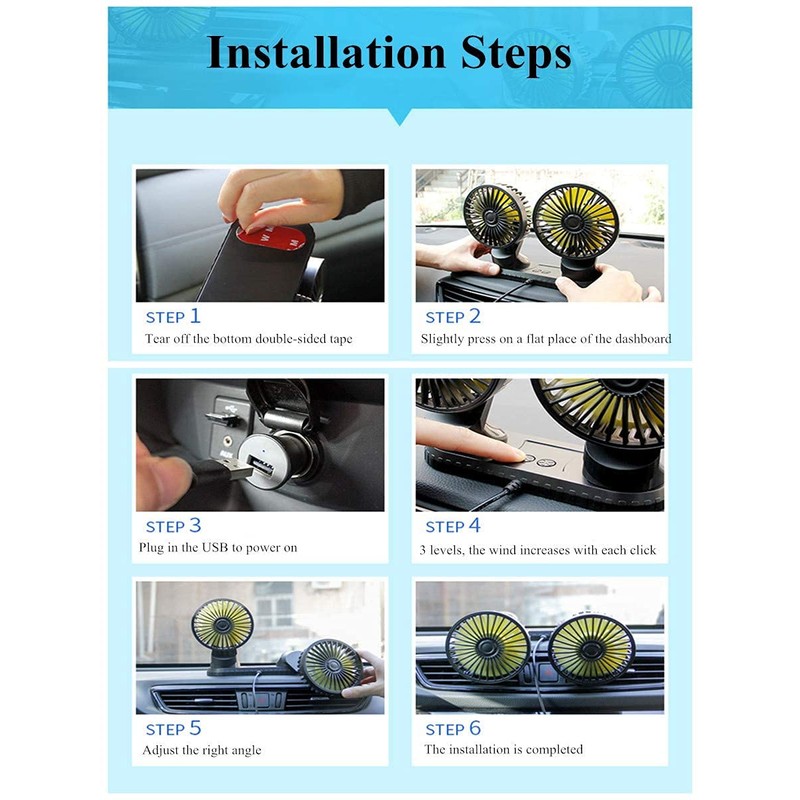 Installation Steps

STEP 1
Tear off the bottom double-sided tape

STEP 2
Slightly press on a flat place of the dashboard

STEP 3
Plug in the USB to power on

STEP 4
3 levels, the wind increases with each click

STEP 5
Adjust the right angle

STEP 6
The installation is completed