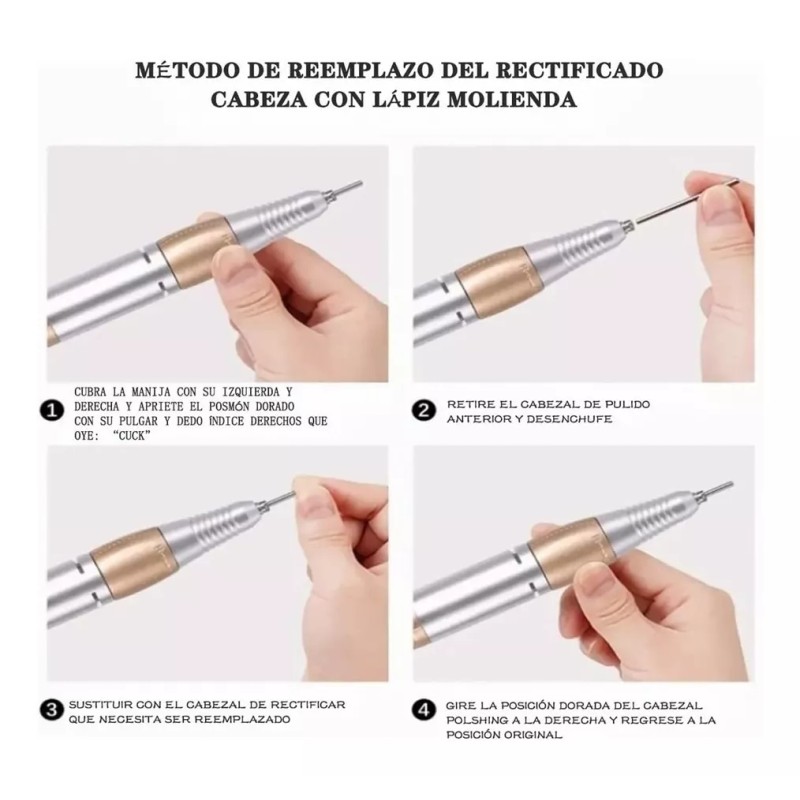 MÉTODO DE REEMPLAZO DEL RECTIFICADO
CABEZA CON LÁPIZ MOLIENDA

1 CUBRA LA MANIJA CON SU IZQUIERDA Y DERECHA Y APRIETE EL POSMÓN DORADO CON SU PULGAR Y DEDO ÍNDICE DERECHOS QUE OYE: "CUCK"

2 RETIRE EL CABEZAL DE PULIDO ANTERIOR Y DESENCHUFE

3 SUSTITUIR CON EL CABEZAL DE RECTIFICAR QUE NECESITA SER REEMPLAZADO

4 GIRE LA POSICIÓN DORADA DEL CABEZAL POLSHING A LA DERECHA Y REGRESE A LA POSICIÓN ORIGINAL