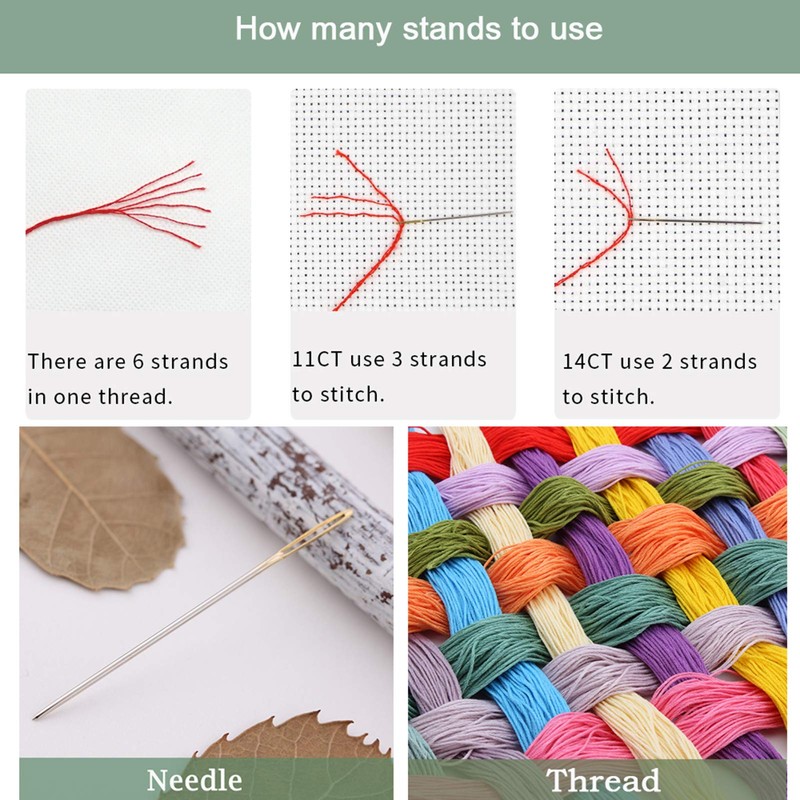 How many stands to use

There are 6 strands in one thread.

11CT use 3 strands to stitch.

14CT use 2 strands to stitch.

Needle

Thread