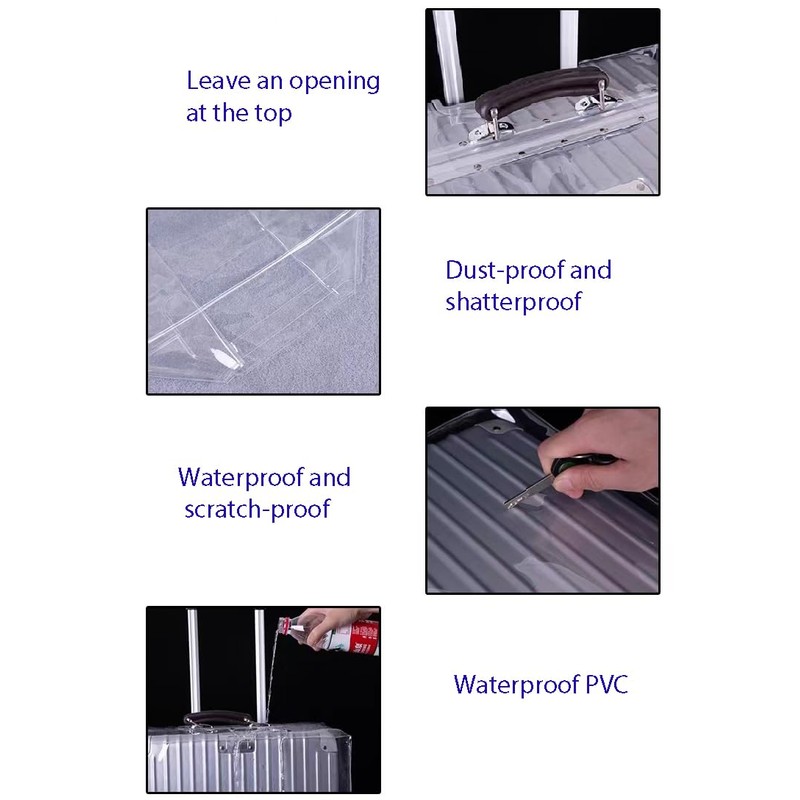 Leave an opening at the top

Dust-proof and shatterproof

Waterproof and scratch-proof

Waterproof PVC