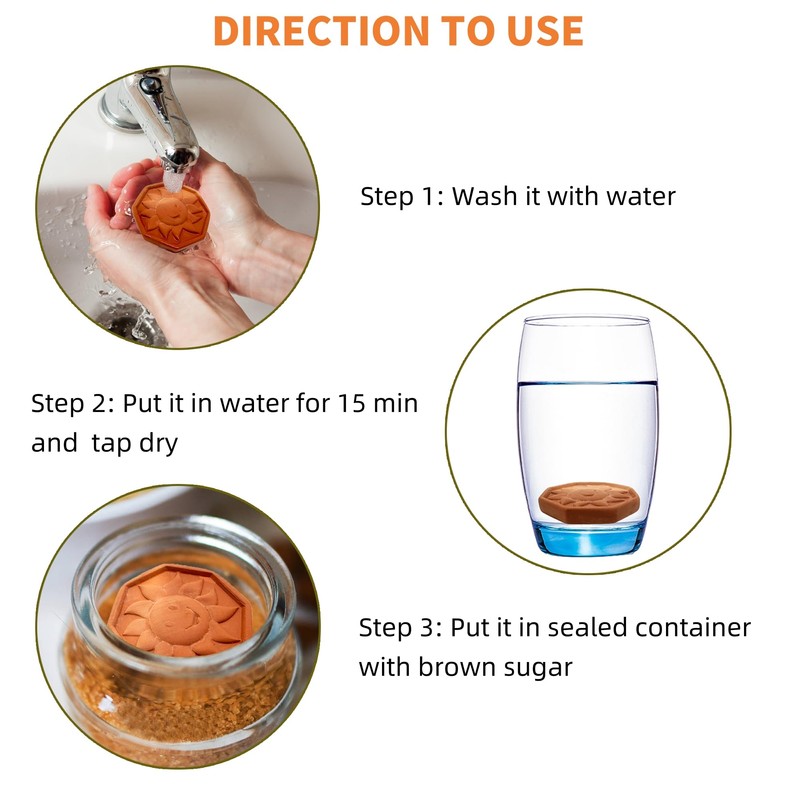 DIRECTION TO USE

Step 1: Wash it with water

Step 2: Put it in water for 15 min and tap dry

Step 3: Put it in sealed container with brown sugar