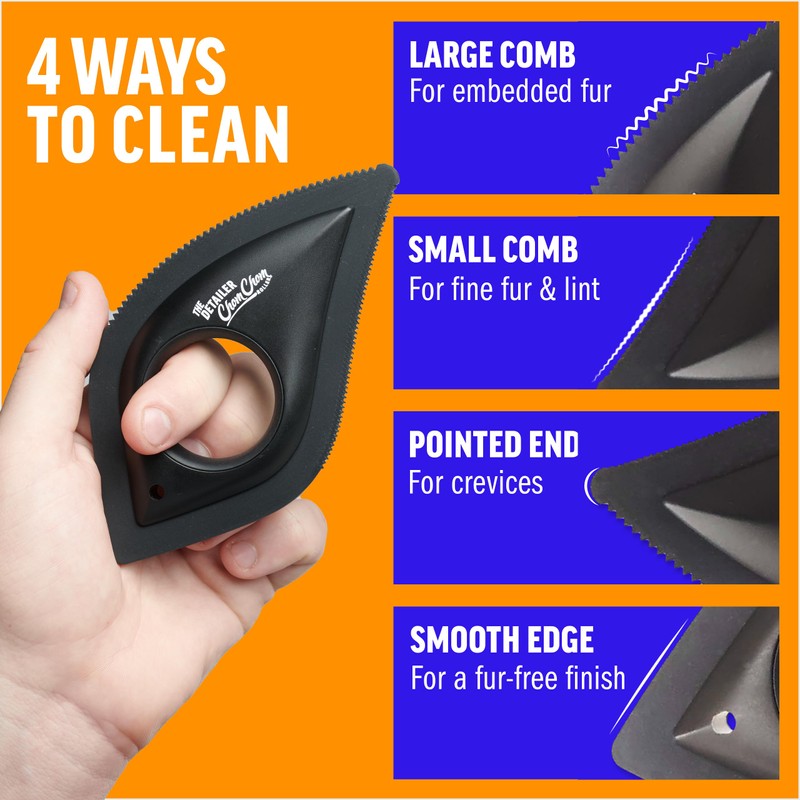 4 WAYS TO CLEAN

THE DETAILER ChomChom ROLLER

LARGE COMB
For embedded fur

SMALL COMB
For fine fur & lint

POINTED END
For crevices

SMOOTH EDGE
For a fur-free finish