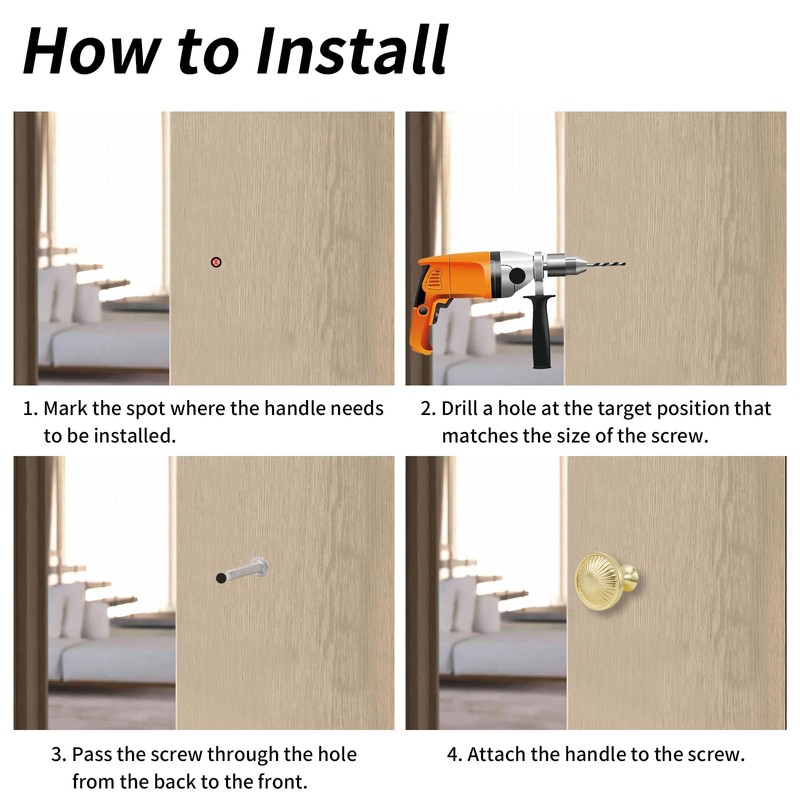 How to Install

1. Mark the spot where the handle needs to be installed.

2. Drill a hole at the target position that matches the size of the screw.

3. Pass the screw through the hole from the back to the front.

4. Attach the handle to the screw.