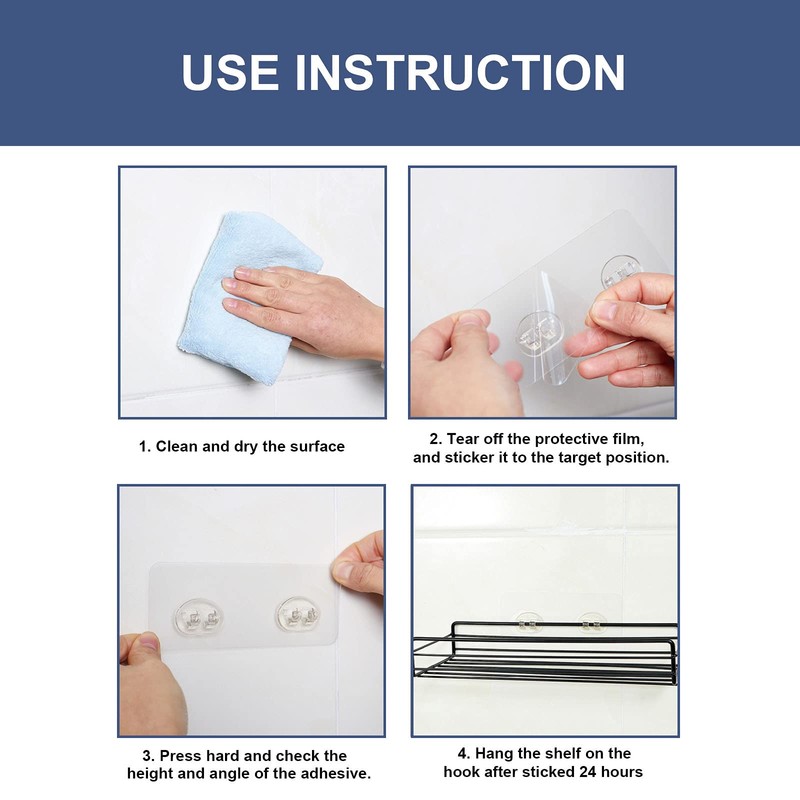 USE INSTRUCTION

1. Clean and dry the surface

2. Tear off the protective film, and sticker it to the target position.

3. Press hard and check the height and angle of the adhesive.

4. Hang the shelf on the hook after sticked 24 hours