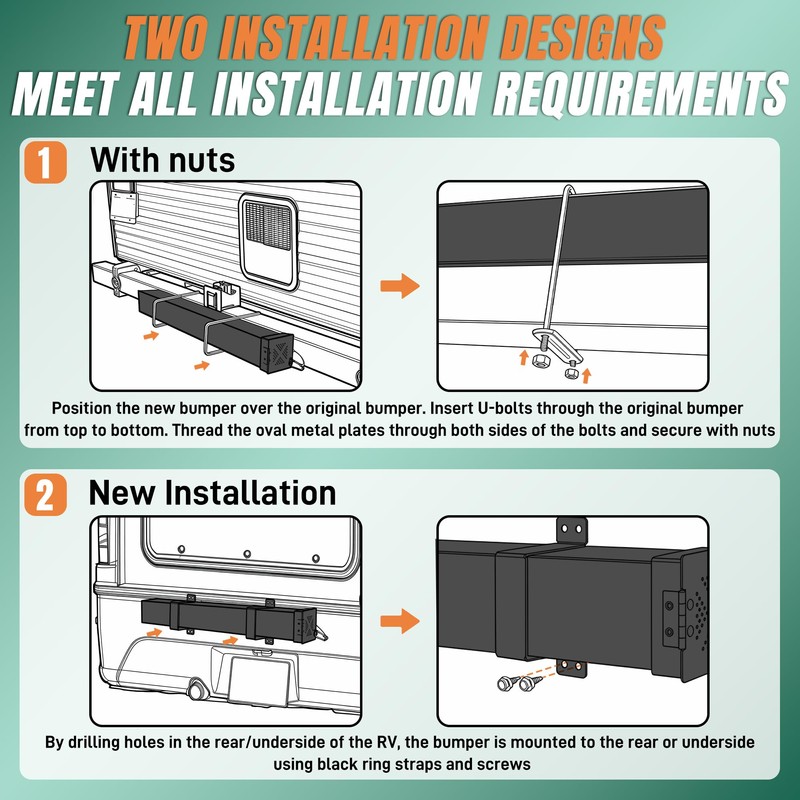 TWO INSTALLATION DESIGNS
MEET ALL INSTALLATION REQUIREMENTS

1 With nuts

Position the new bumper over the original bumper. Insert U-bolts through the original bumper from top to bottom. Thread the oval metal plates through both sides of the bolts and secure with nuts

2 New Installation

By drilling holes in the rear/underside of the RV, the bumper is mounted to the rear or underside using black ring straps and screws